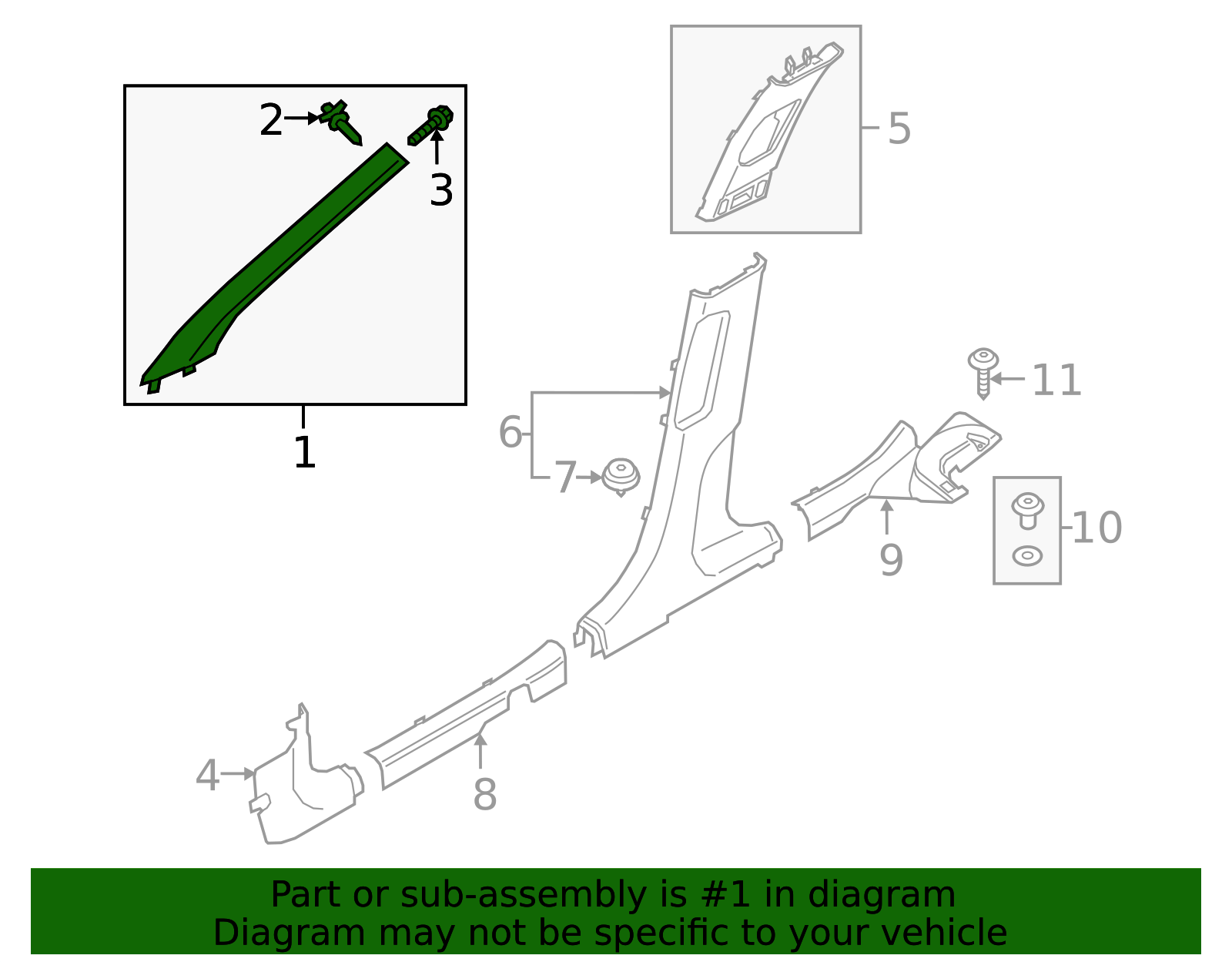 2
3
1
5
6
7
11
9
10
4
8

Part or sub-assembly is #1 in diagram
Diagram may not be specific to your vehicle