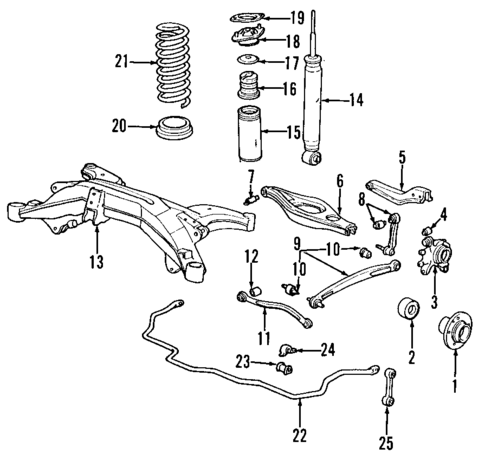 19
18
21
17
16
14
20
15
5
7
6
8
4
13
9
10
12
10
3
11
2
24
23
1
22
25