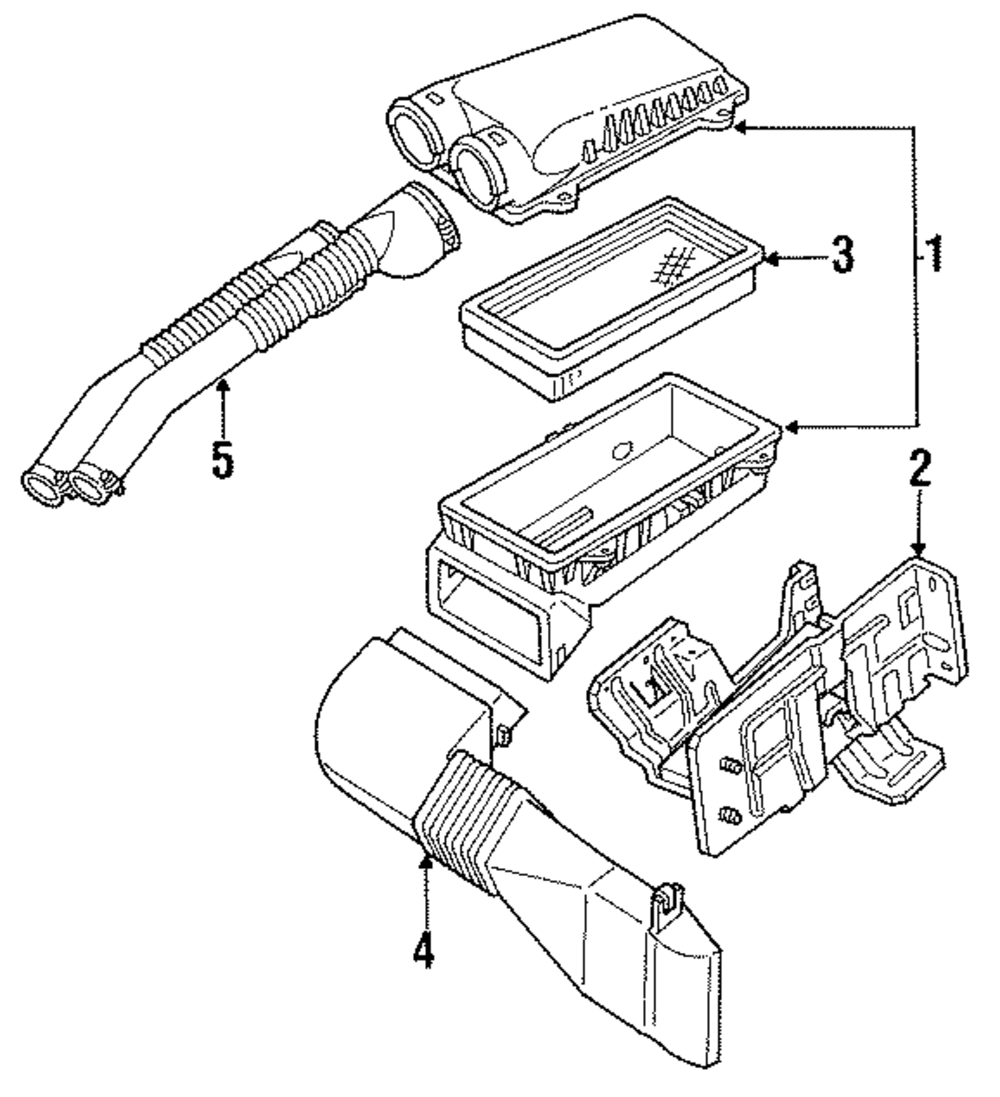 3
1
5
2
4