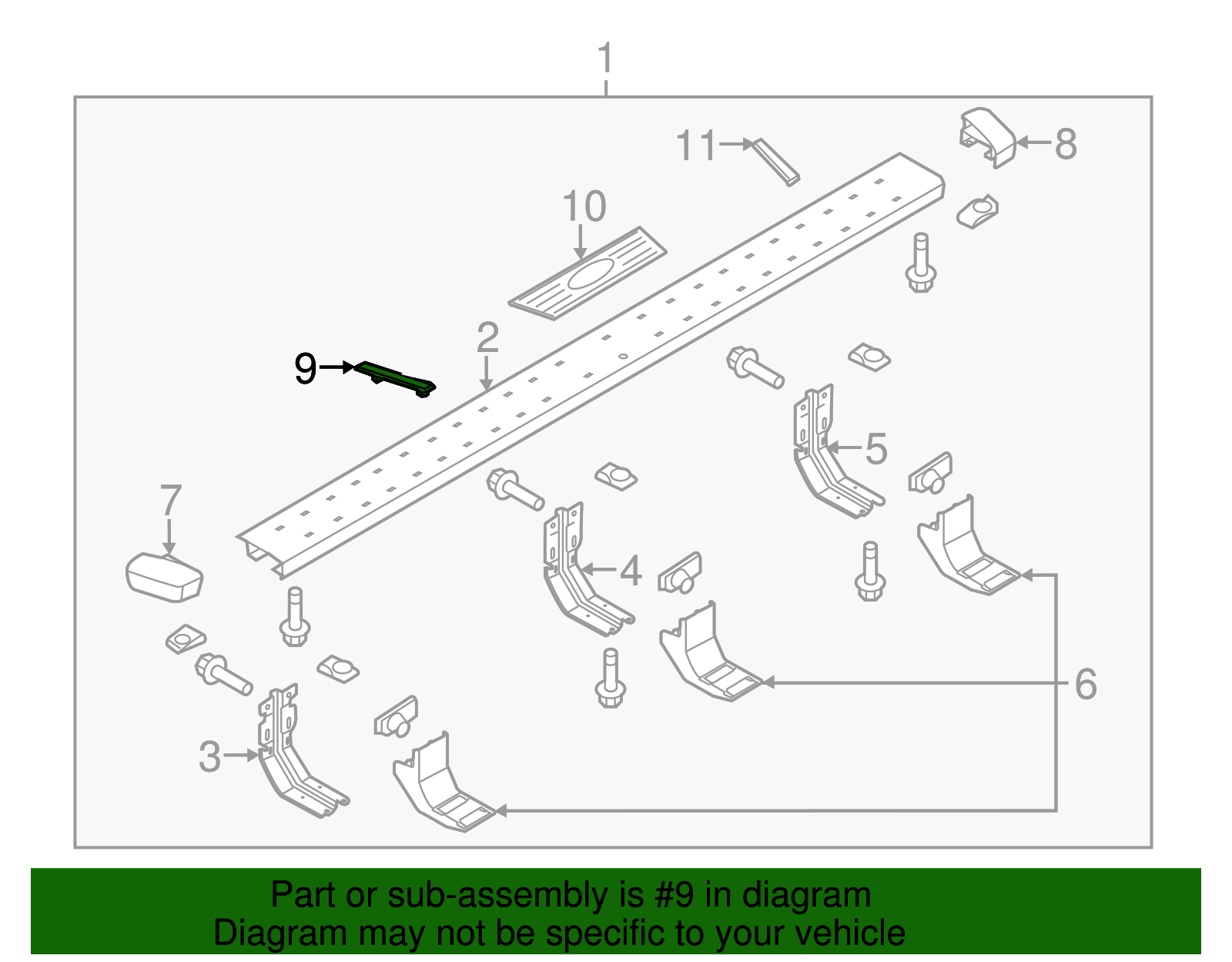 1
11
8
10
2
9
5
7
4
6
3

Part or sub-assembly is #9 in diagram
Diagram may not be specific to your vehicle