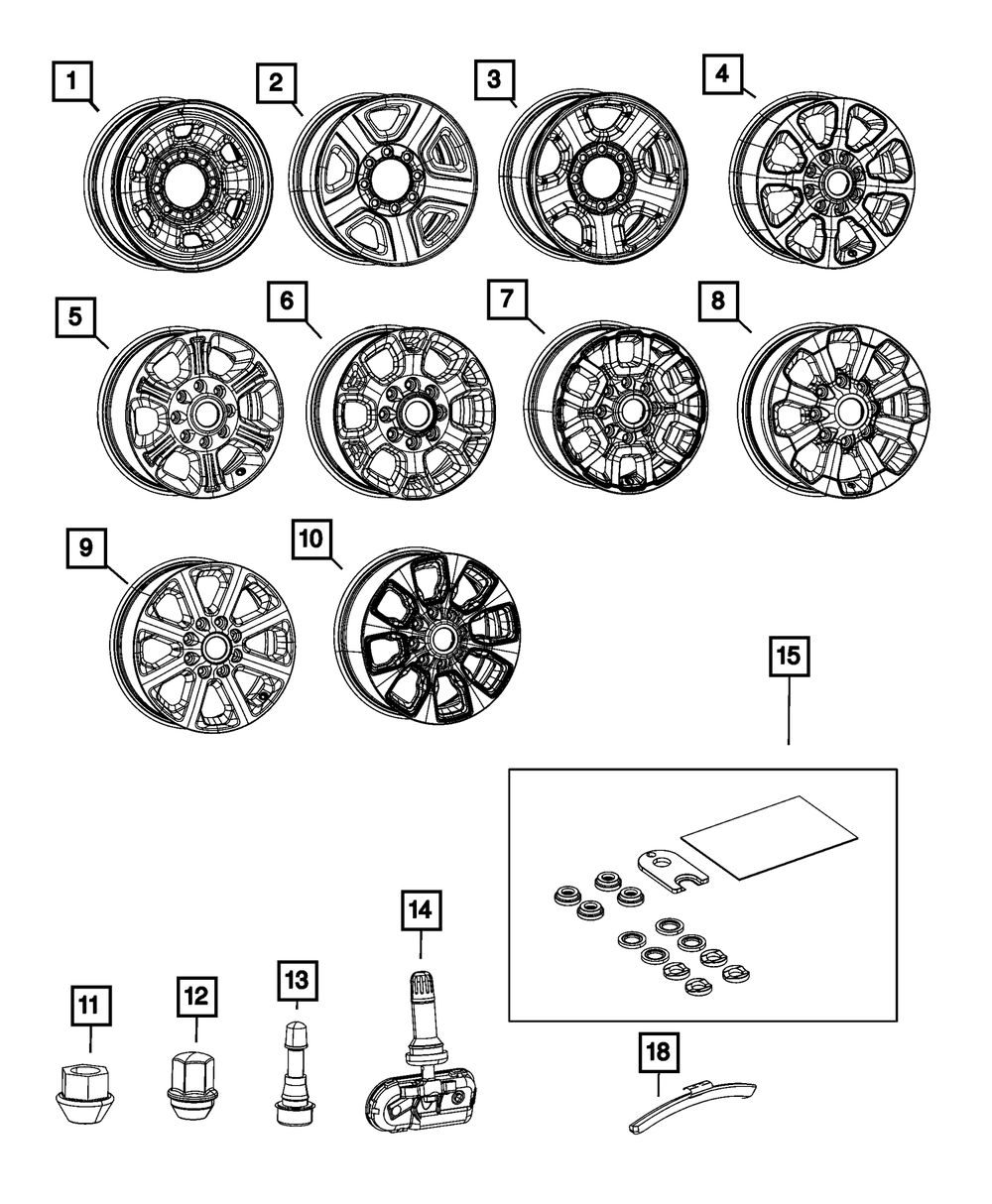 1
2
3
4
5
6
7
8
9
10
15
14
11
12
13
18