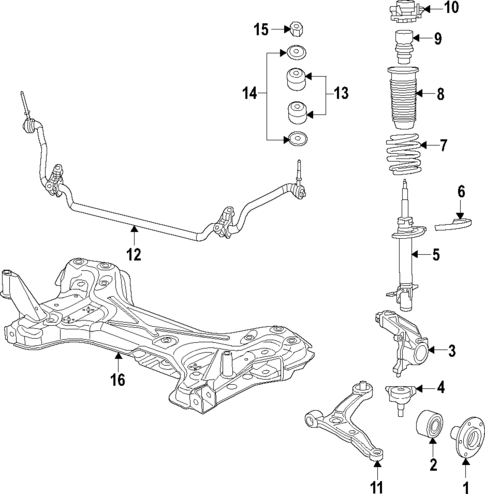 10
15
9
14
13
8
7
6
12
5
3
16
4
11
2
1