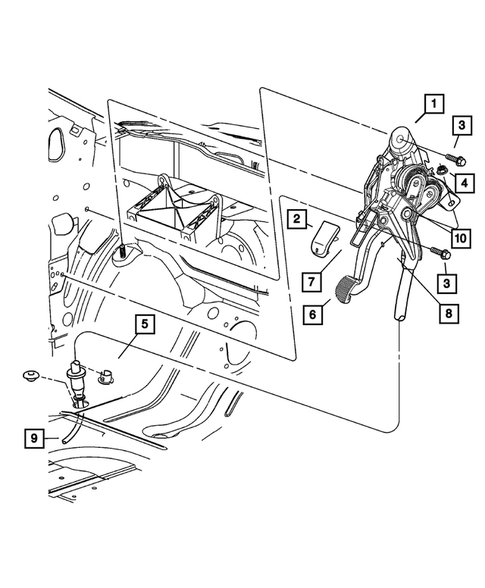 1
3
4
2
10
7
3
6
8
5
9