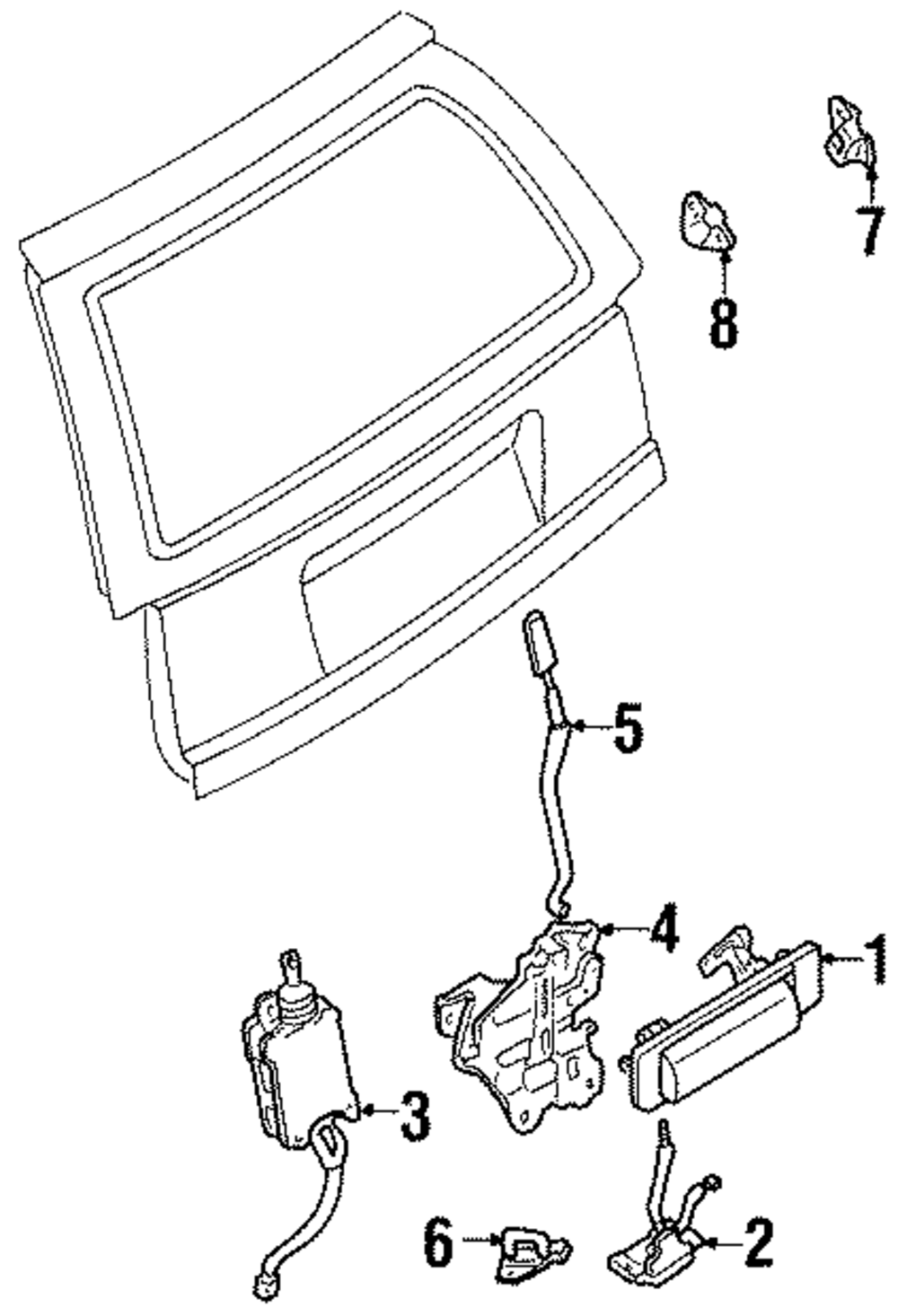 7
8
5
4
1
3
6
2