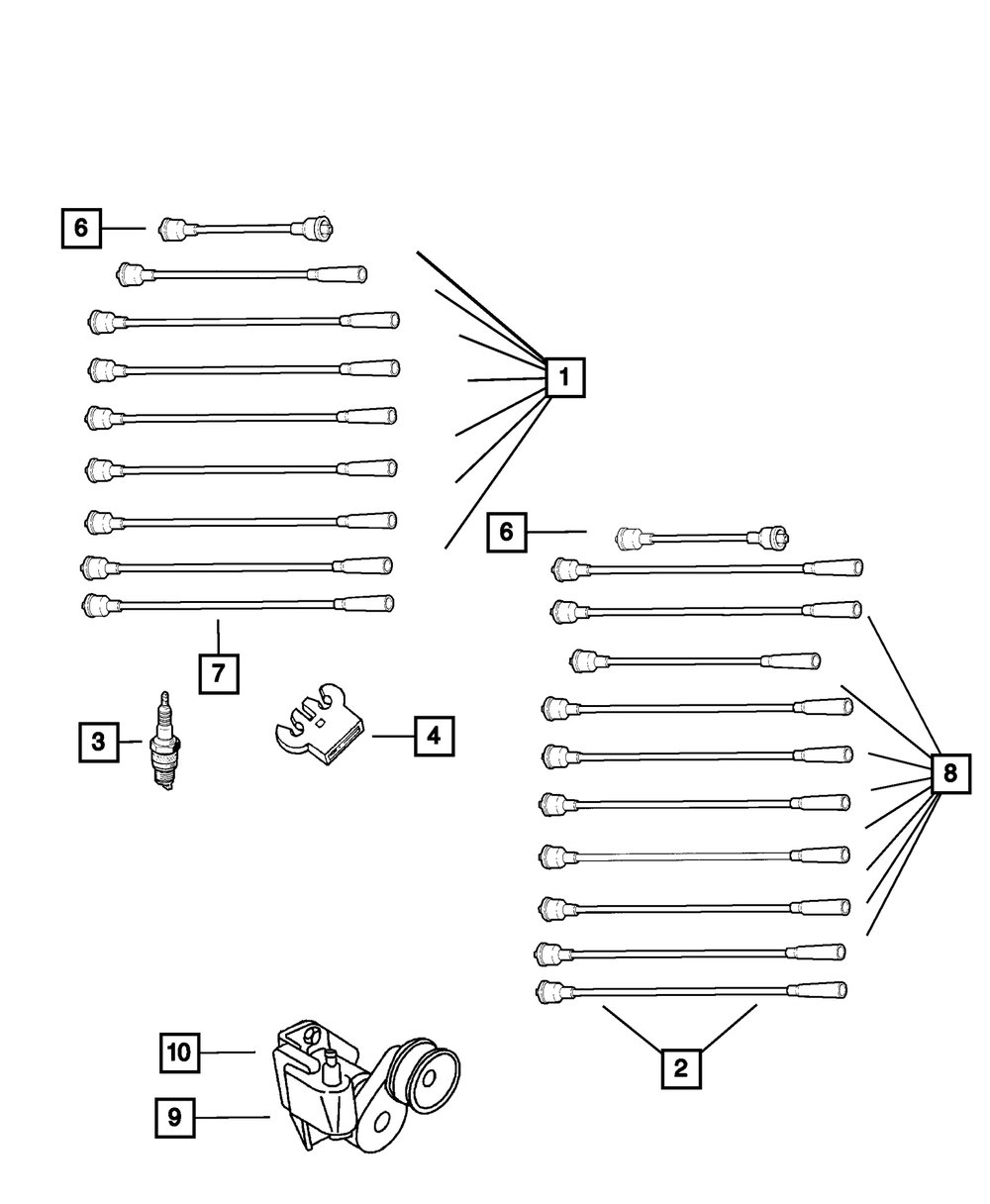 6

1

6

7

3

4

8

10

9

2