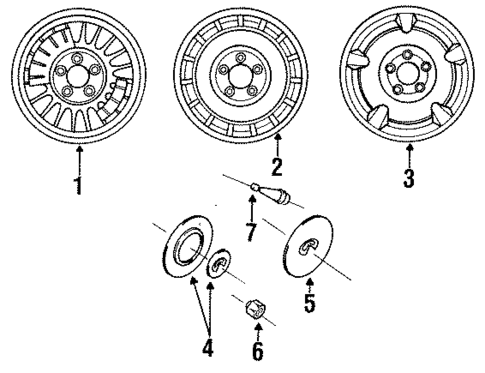 1
2
3
7
5
4
6