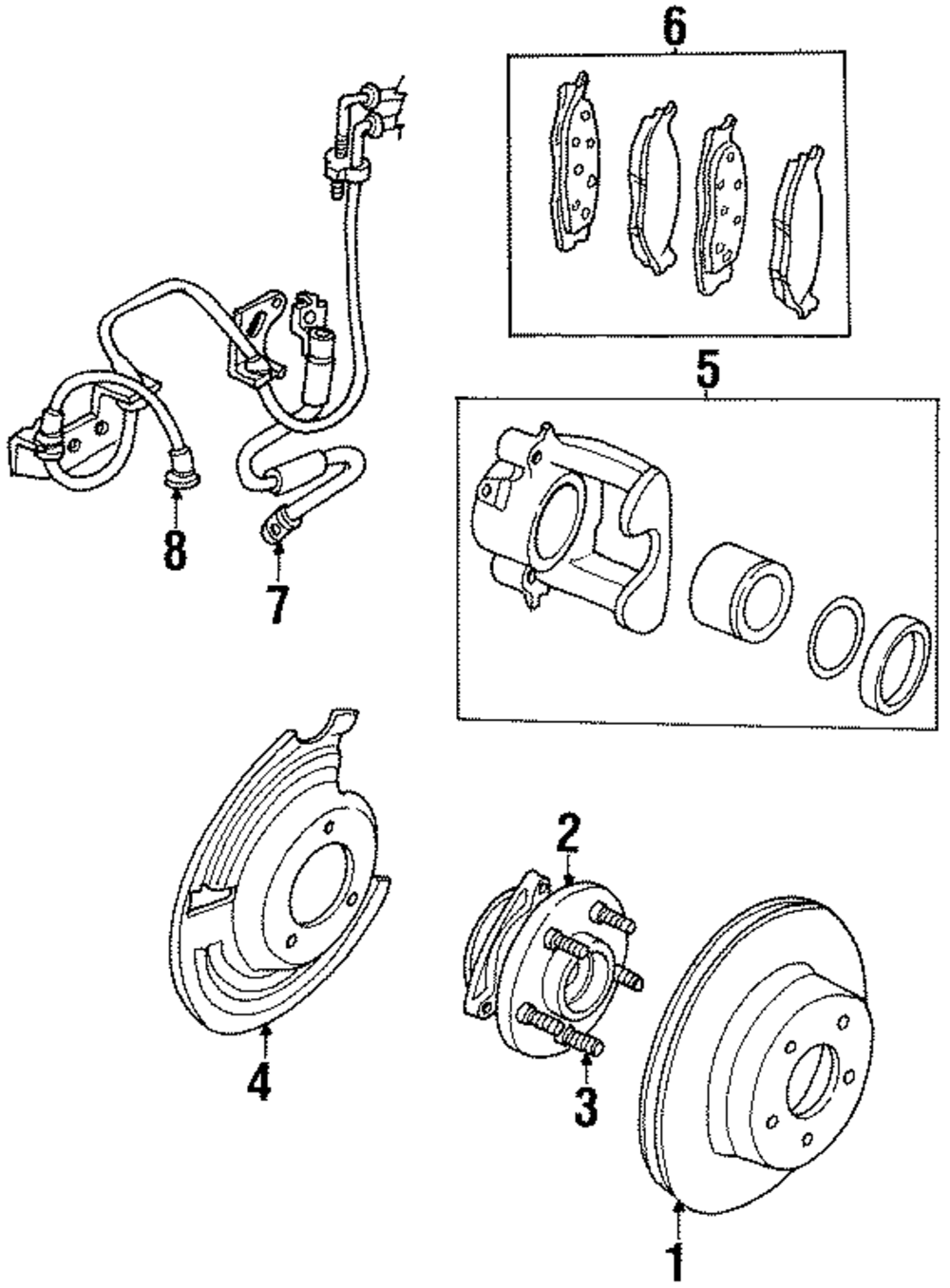 6
5
8
7
2
4
3
1