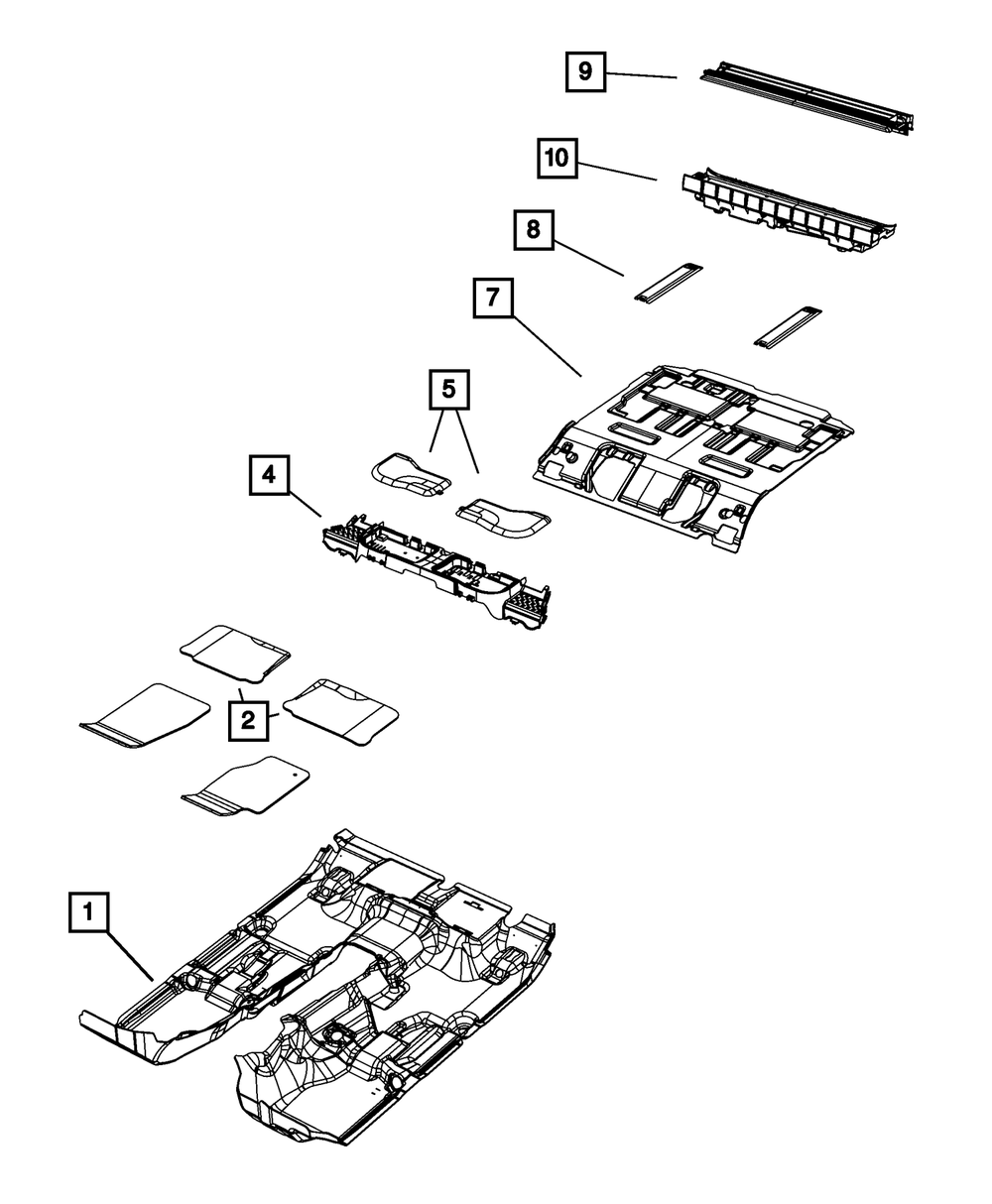 9
10
8
7
5
4
2
1