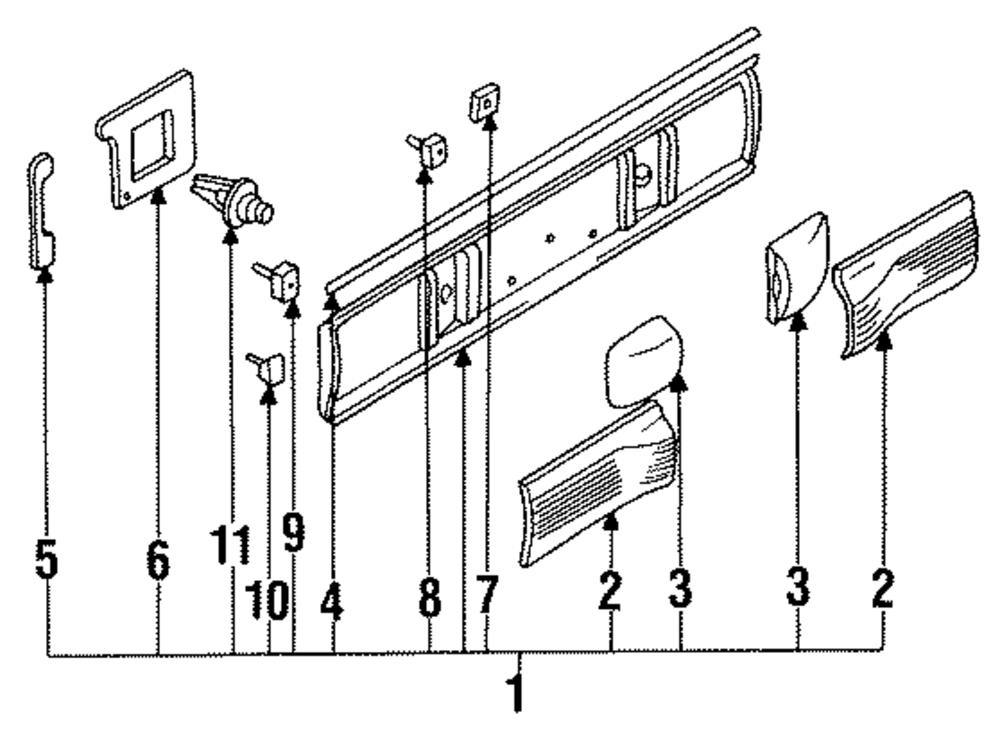 5
6
11
10
9
4
8
7
2
3
3
2
1