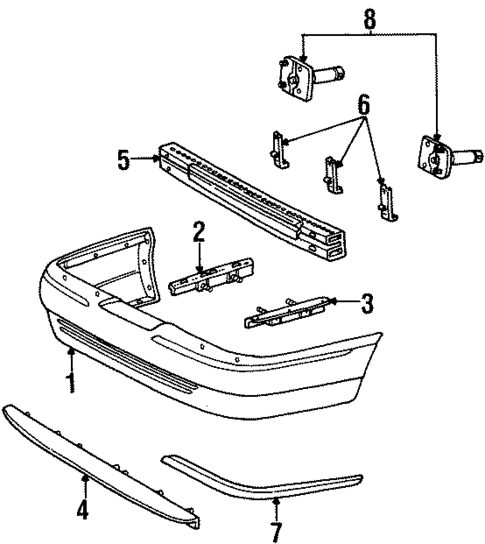 8
6
5
2
3
1
4
7