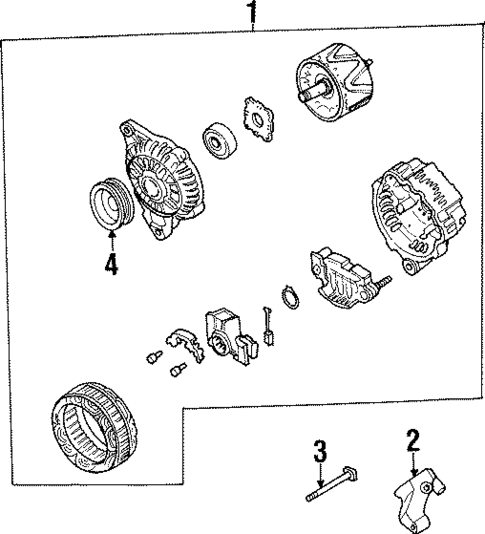 1
4
3
2