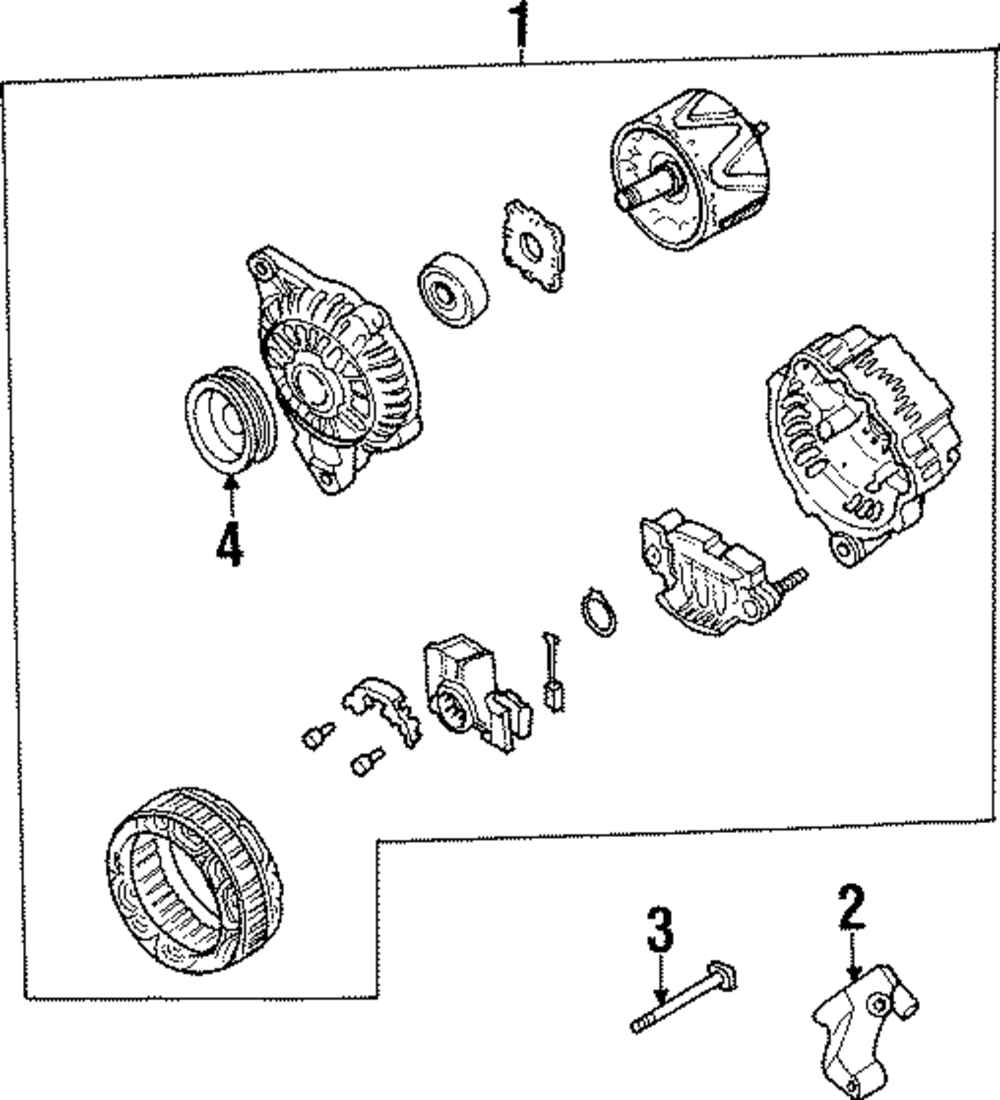 1
4
3
2