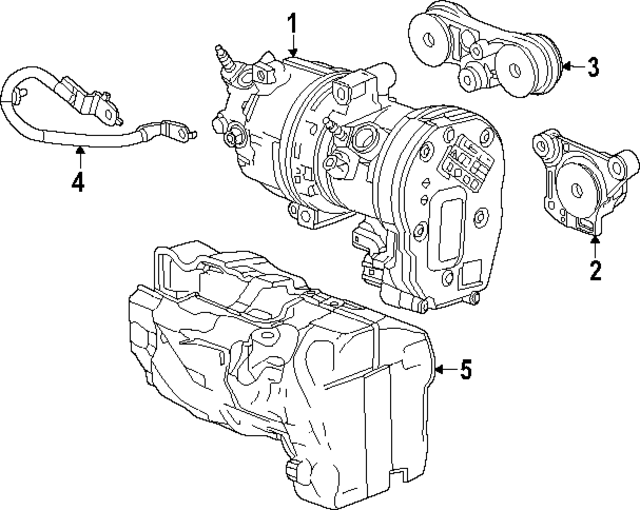 1
3
4
2
5