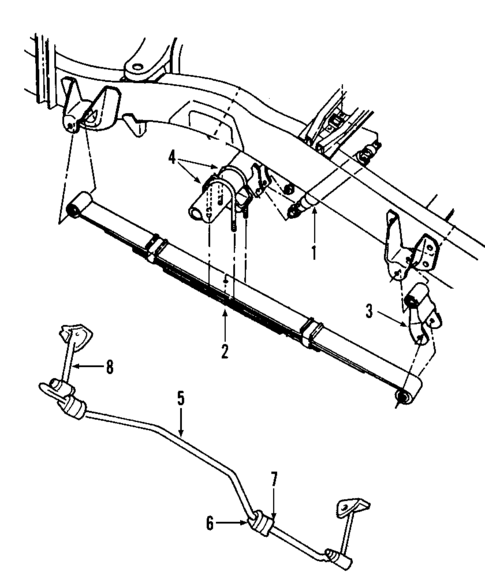 4
1
3
2
8
5
7
6