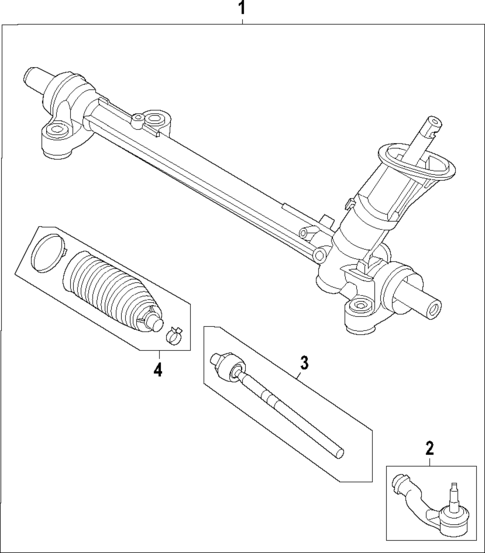 1
4
3
2