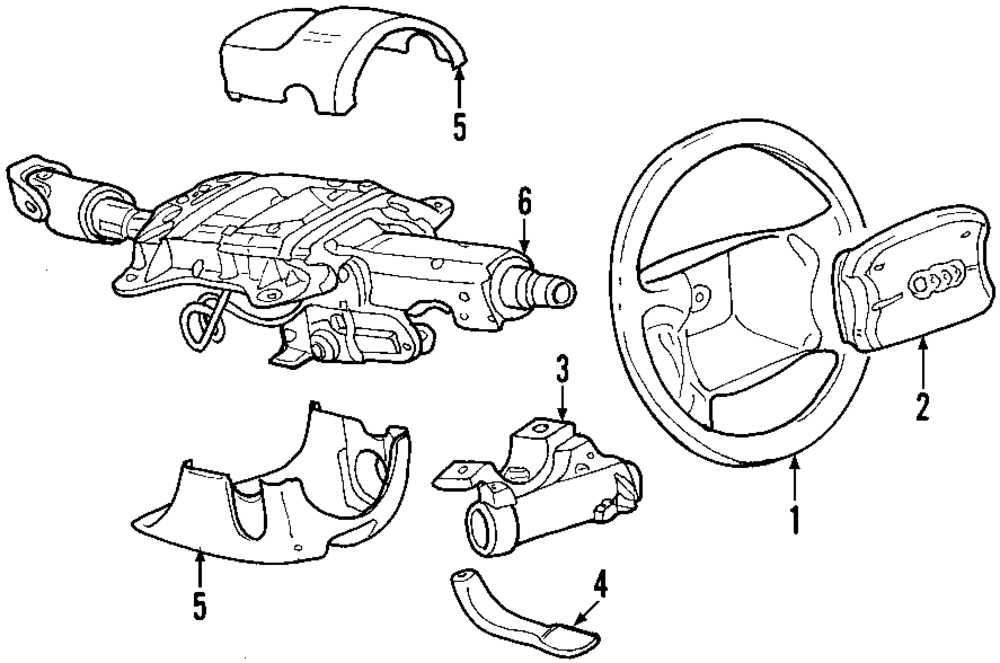 5
6
3
2
1
5
4