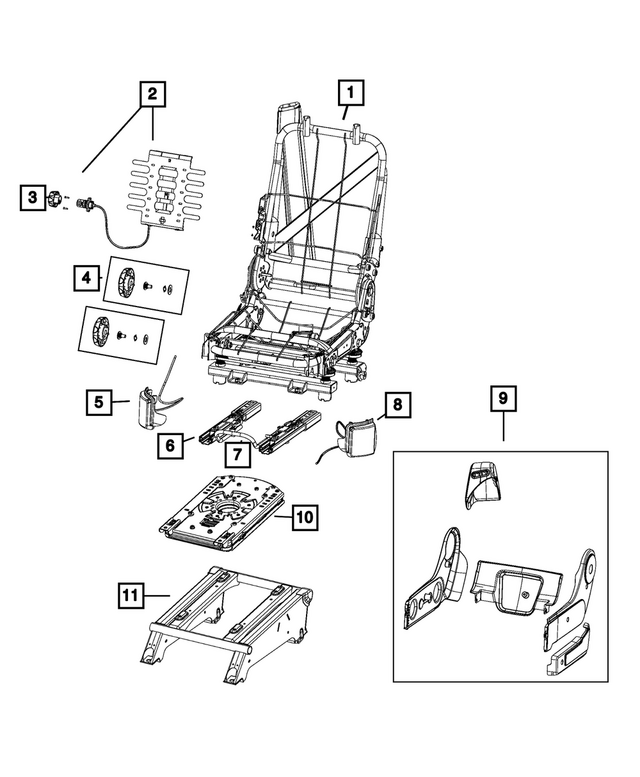 2
1
3
4
5
6
7
8
9
10
11