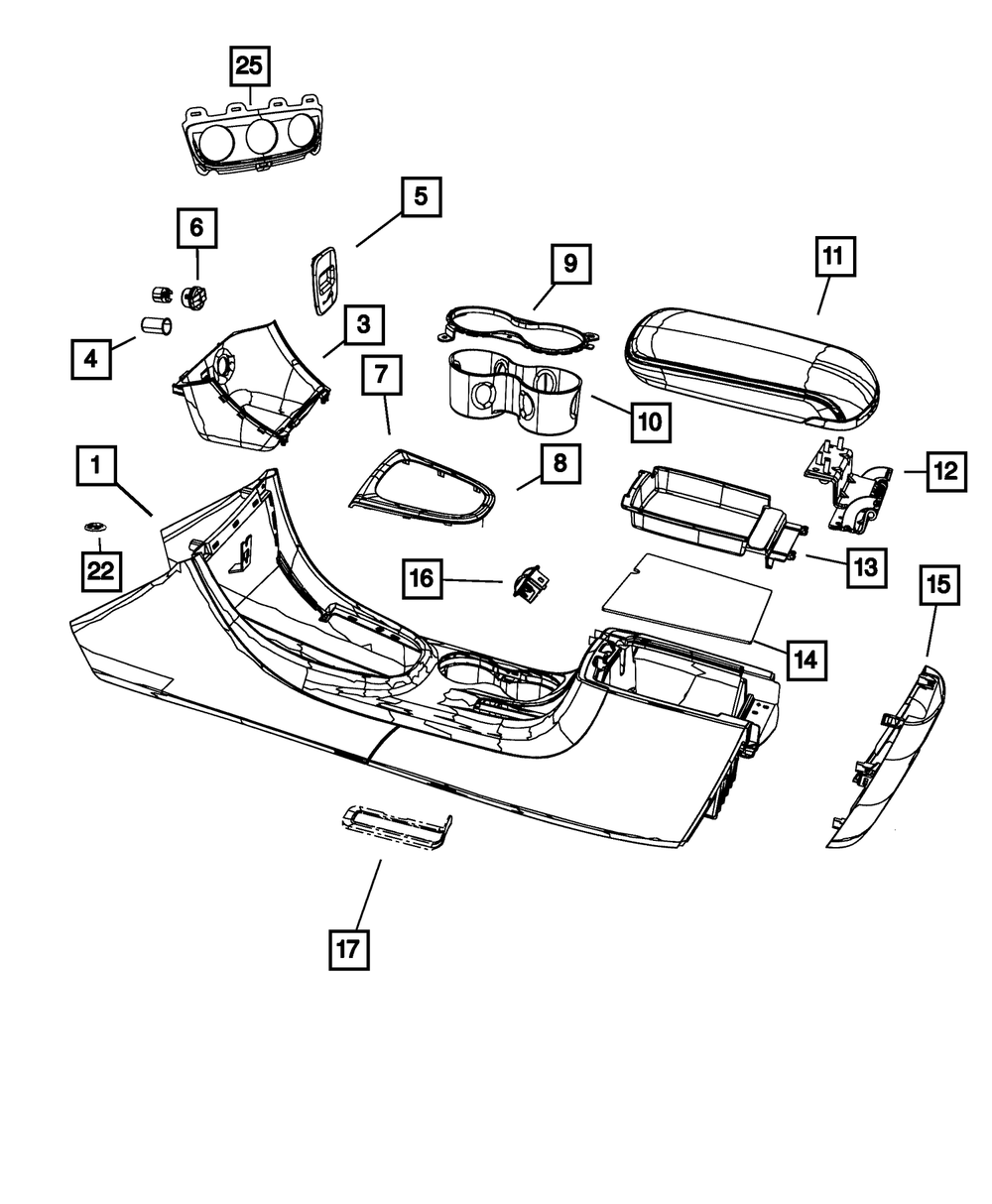 25

5

6

9

11

4

3

7

10

1

8

12

22

16

13

15

14

17