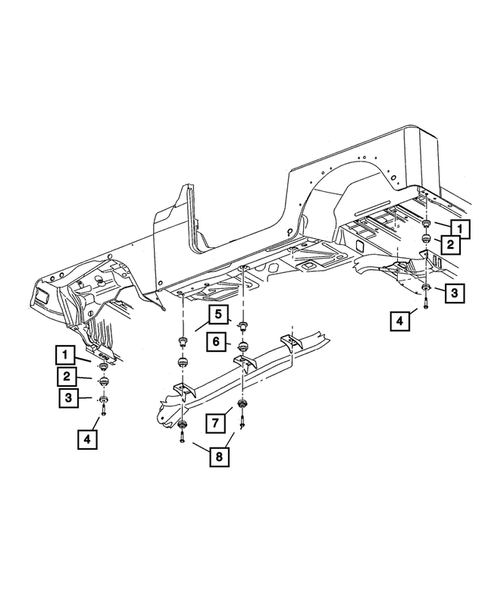 1
2
3
4
5
6
1
2
3
4
7
8