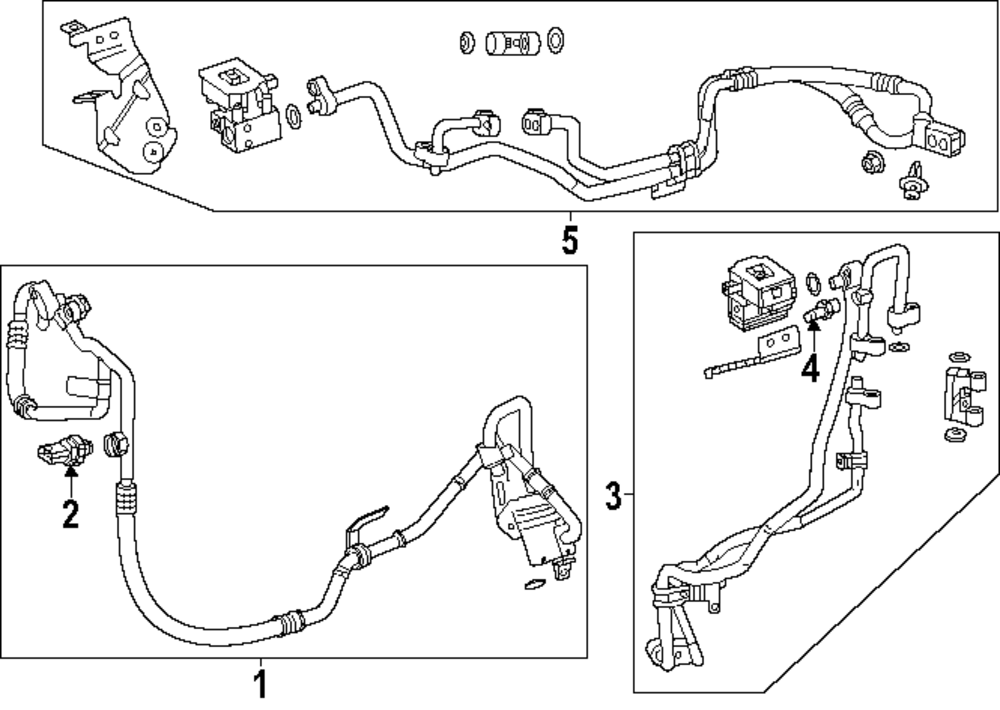 5
2
1
4
3