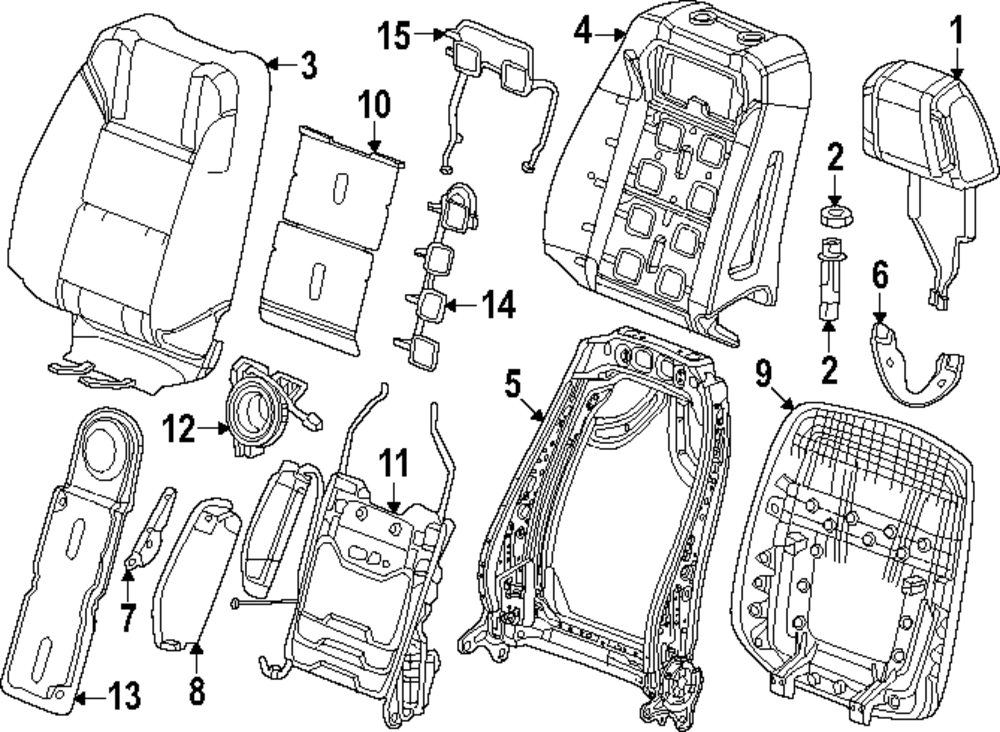 15
4
1
3
10
2
14
6
2
5
9
12
11
7
8
13