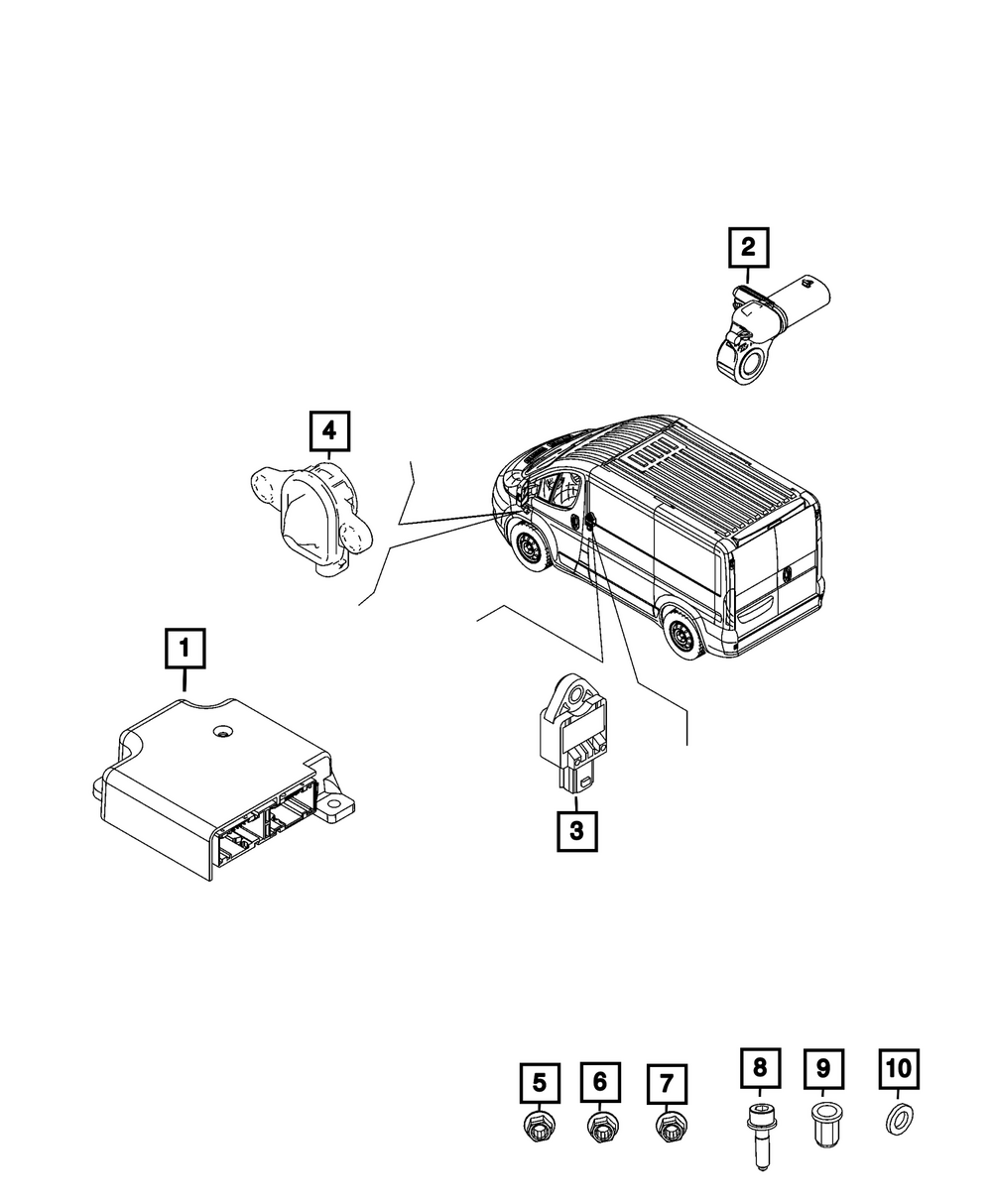 2

4

1

3

5 6 7 8 9 10