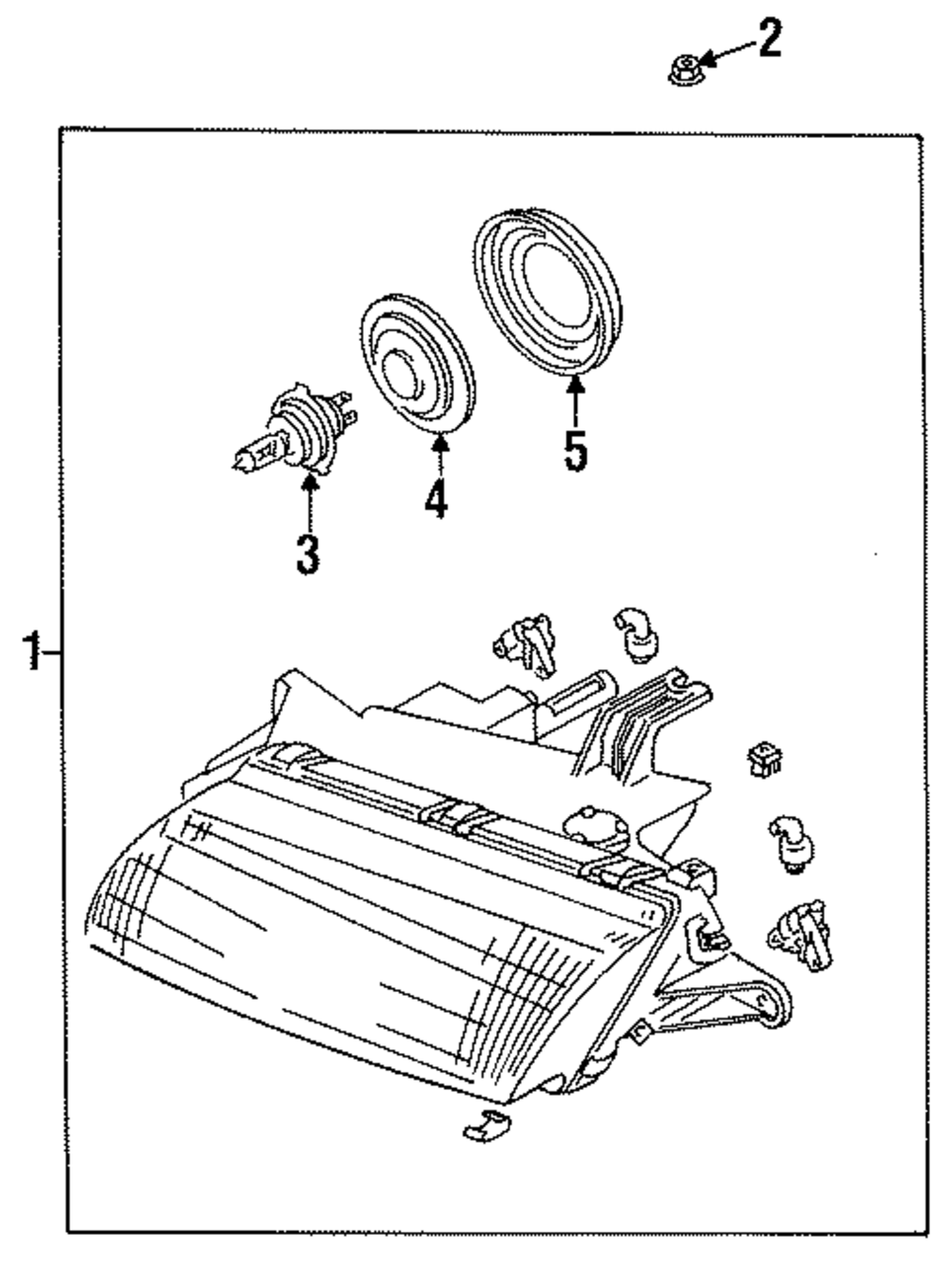 2
5
4
3
1