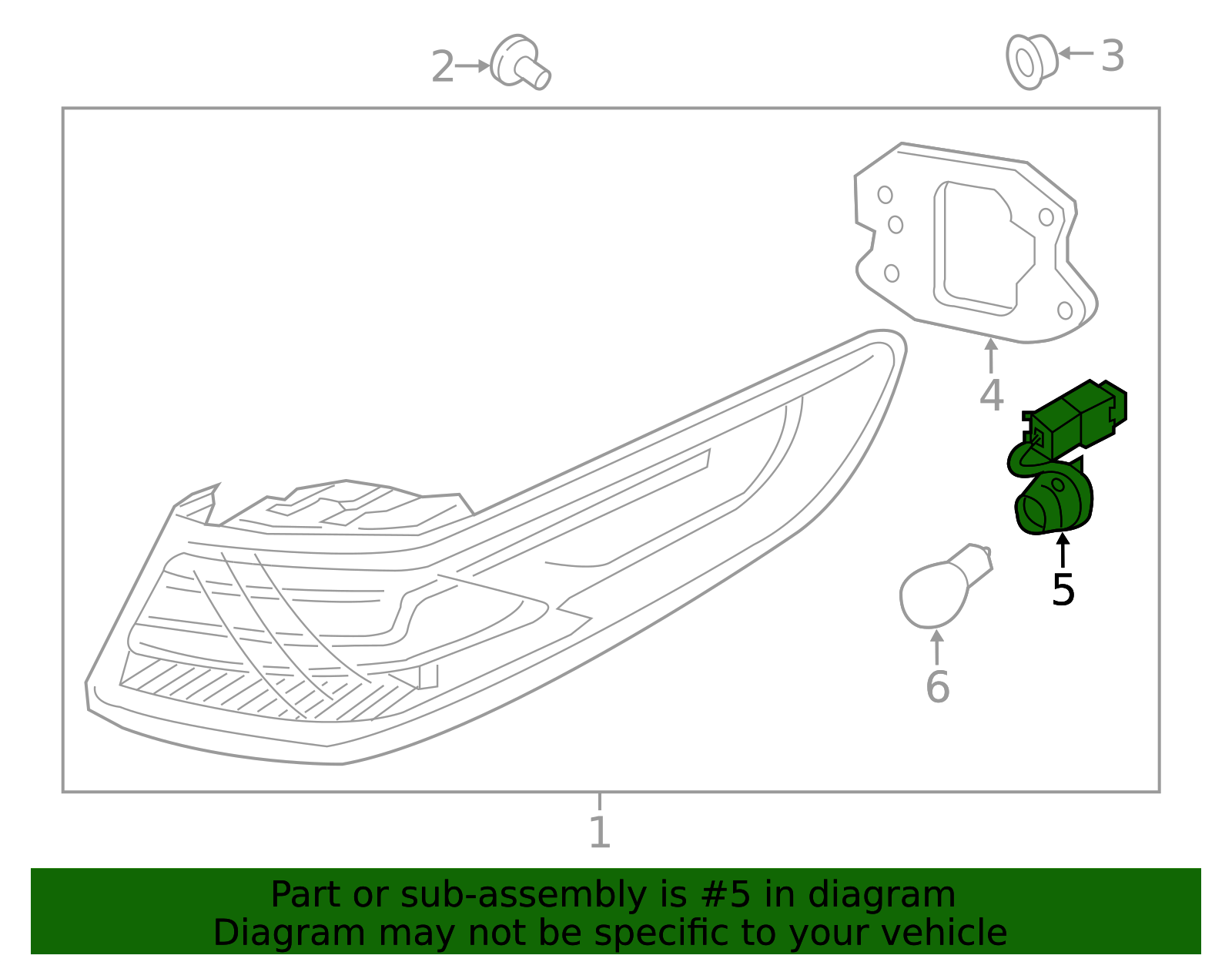 2
3
4
5
6
1

Part or sub-assembly is #5 in diagram
Diagram may not be specific to your vehicle