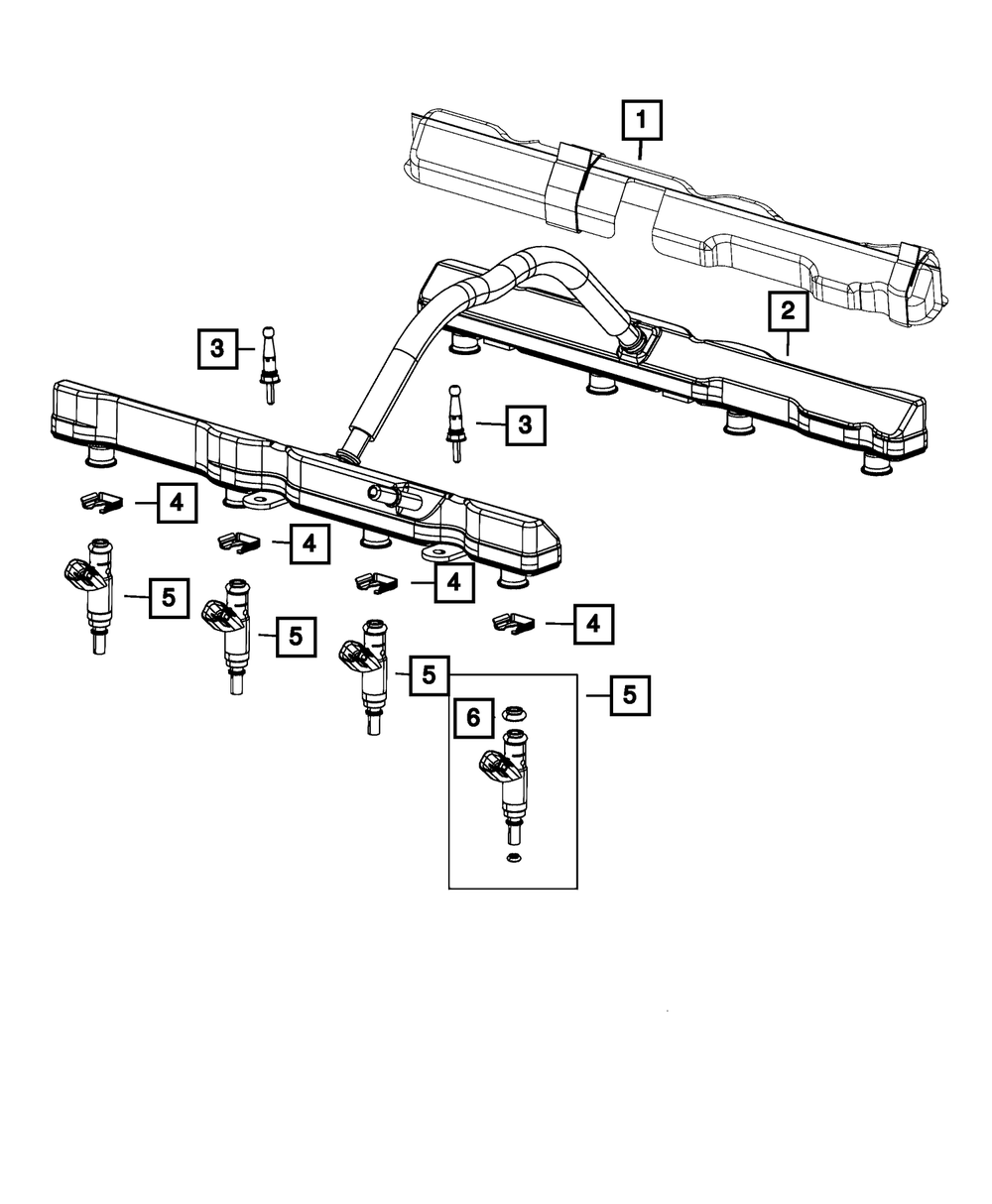 1
2
3
3
4
4
4
4
5
5
5
5
6