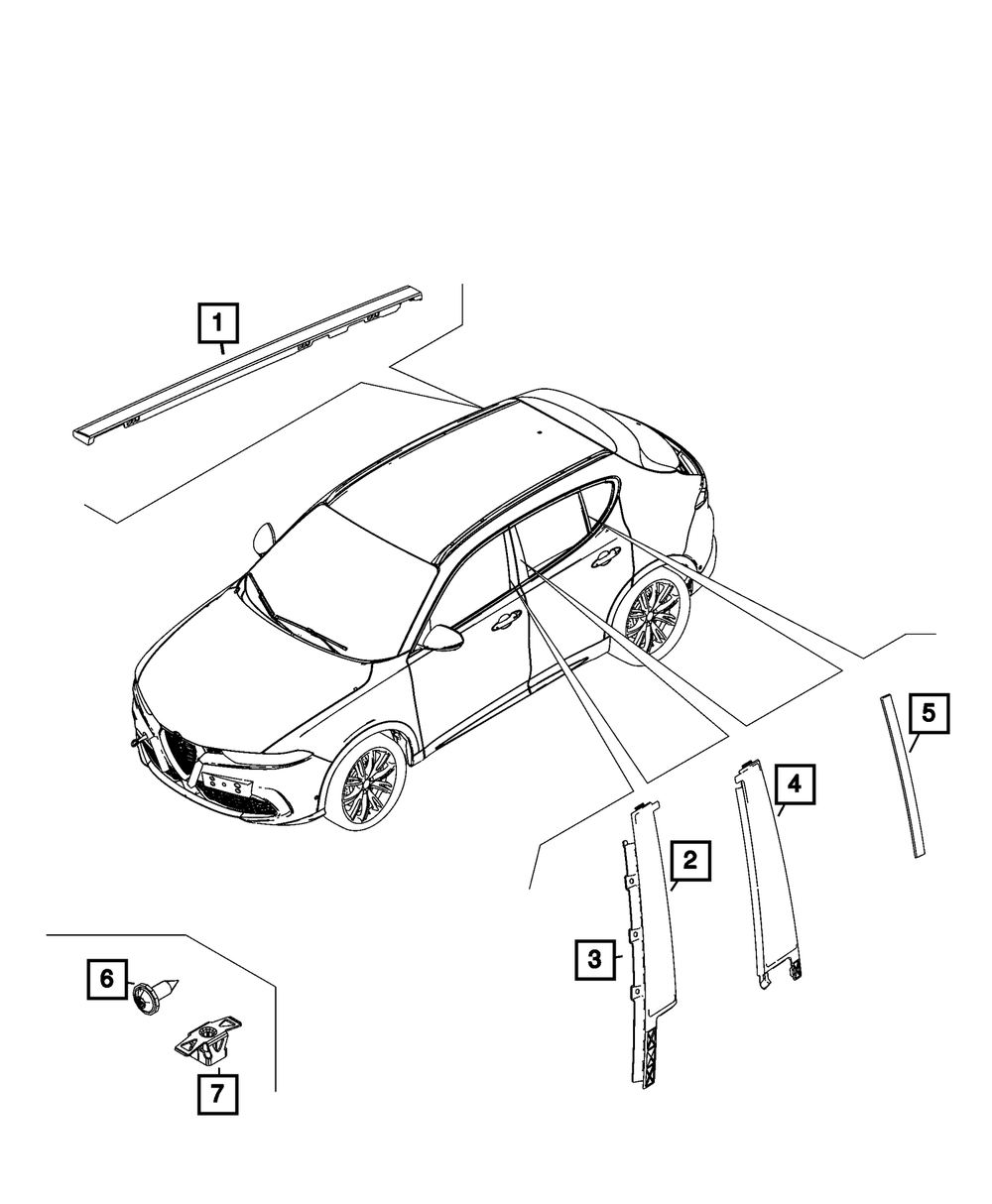 1
5
4
2
3
6
7