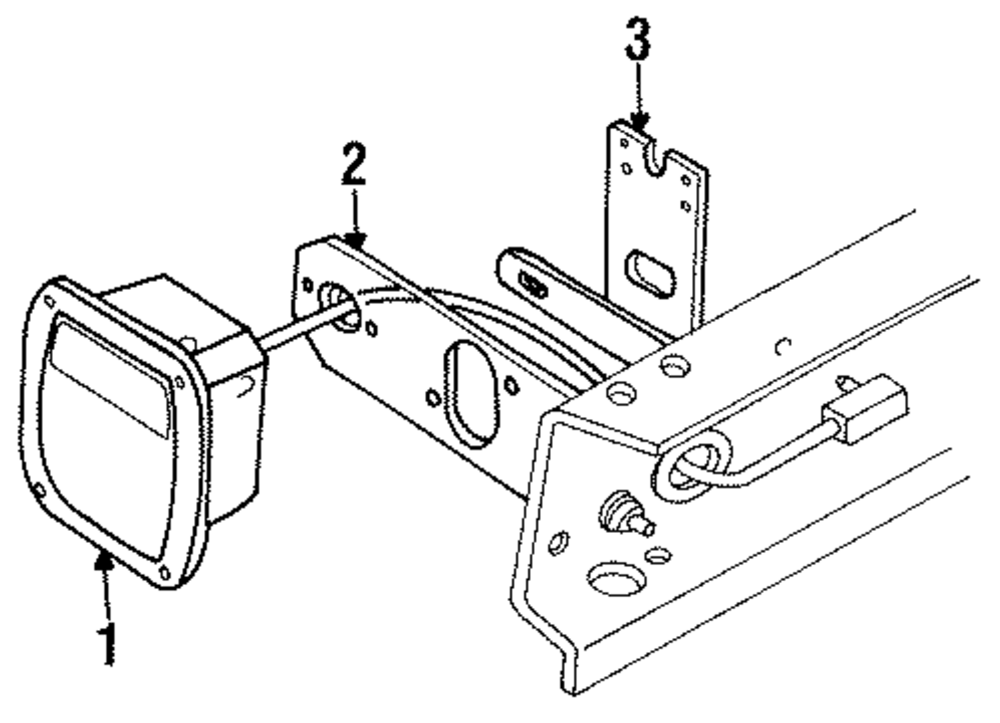 3
2
1