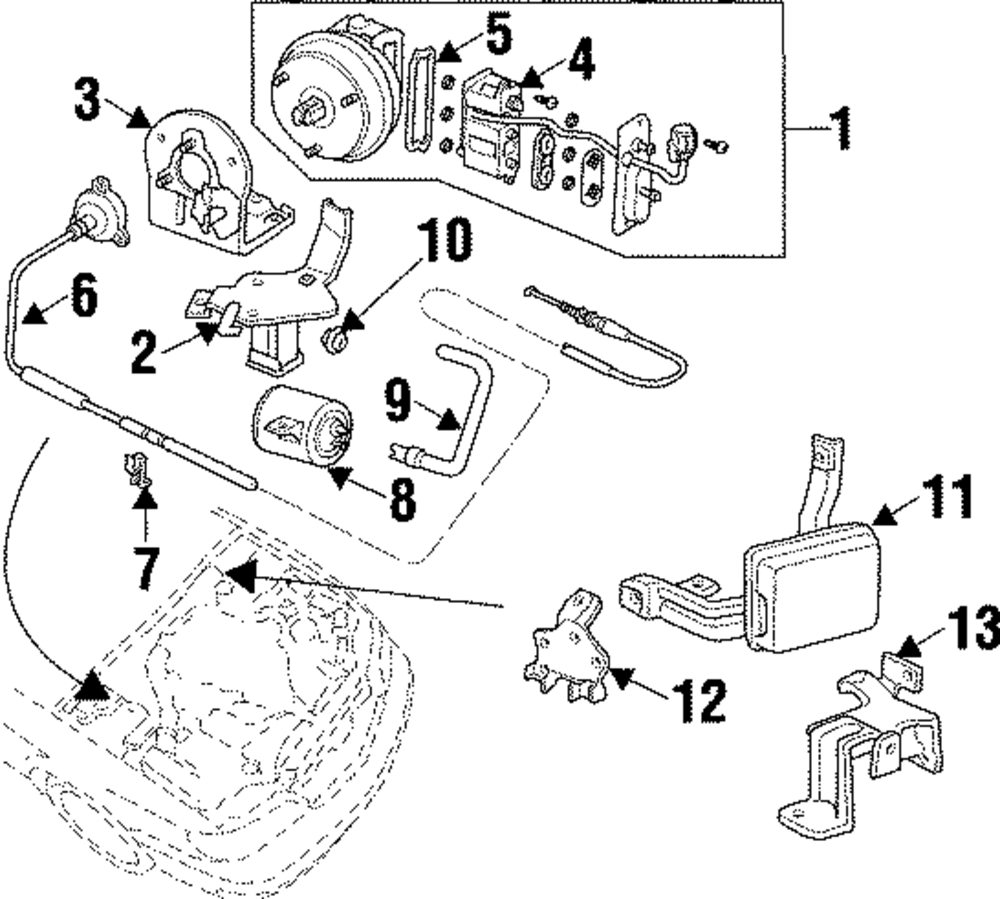 5
4
3
1
10
6
2
9
8
7
11
13
12