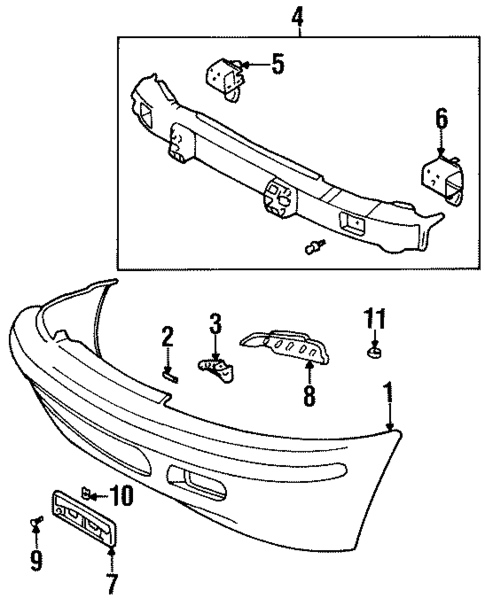 4
5
6
2
3
11
8
1
10
9
7