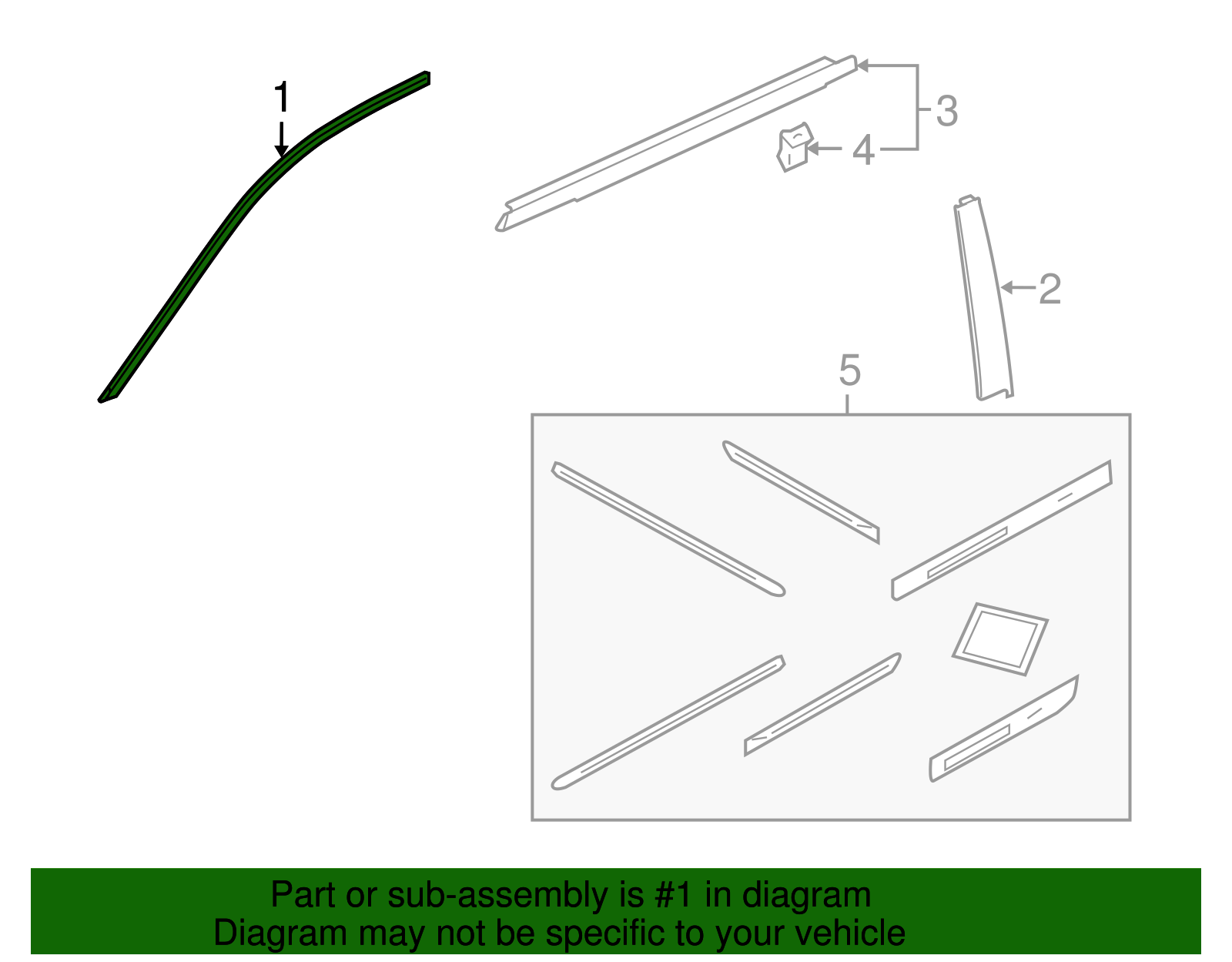 1
3
4
2
5

Part or sub-assembly is #1 in diagram
Diagram may not be specific to your vehicle