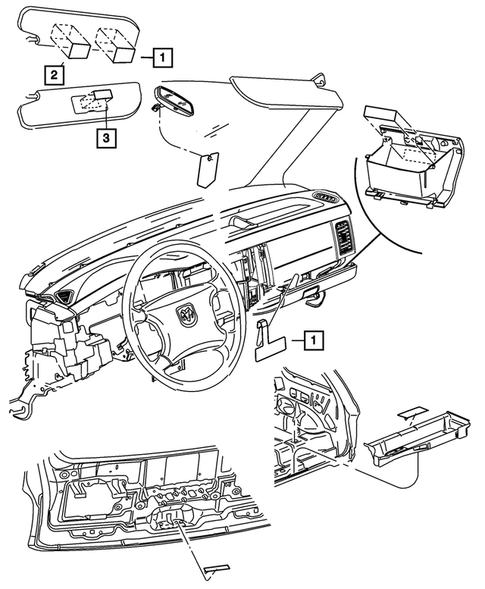 1
2
3
1