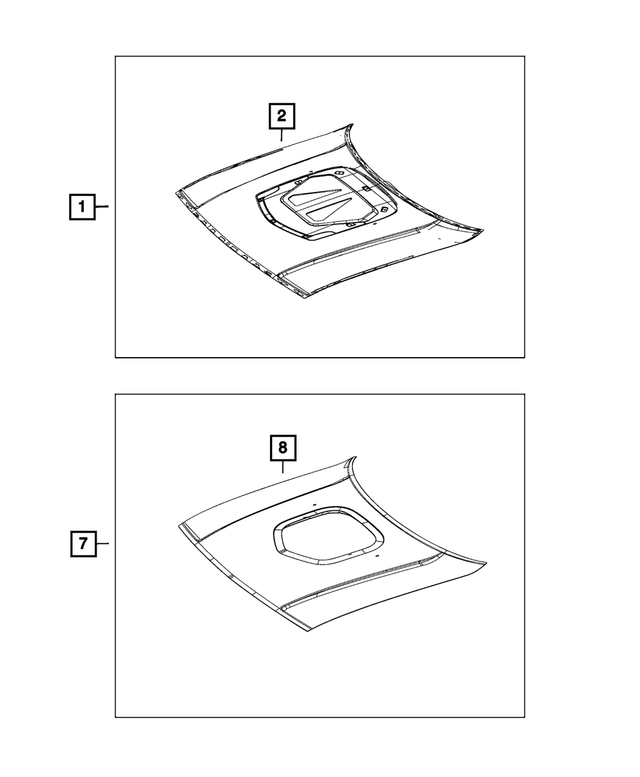 2
1
8
7