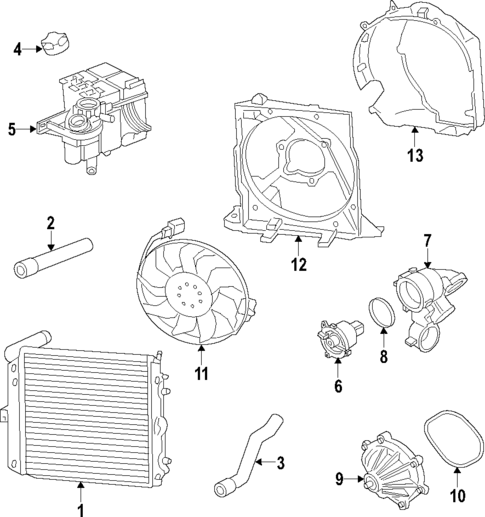 4
5
13
2
12
7
11
8
6
3
9
10
1