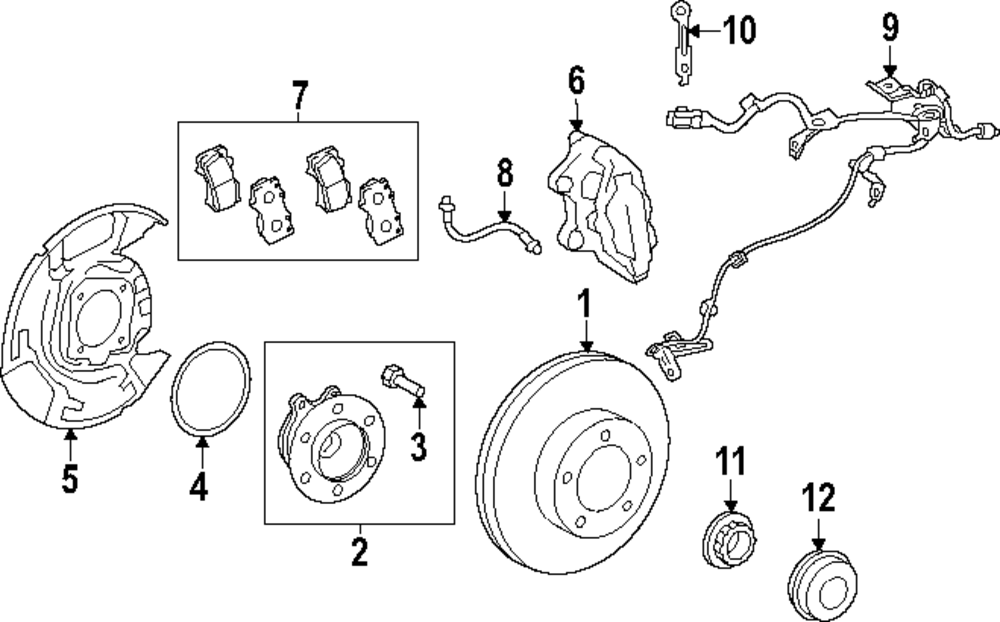 10
9
7
6
8
1
5
4
3
2
11
12