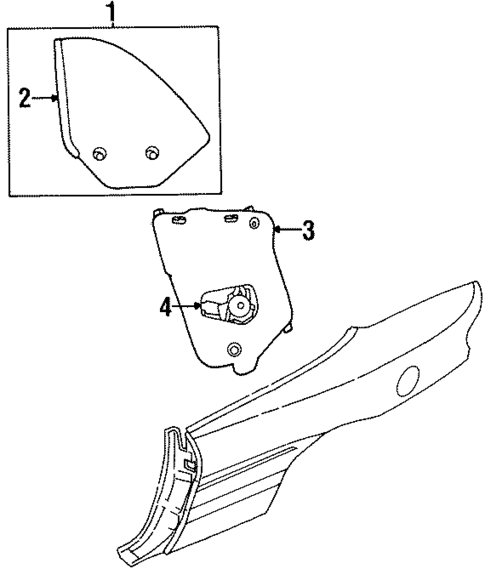 1
2
3
4