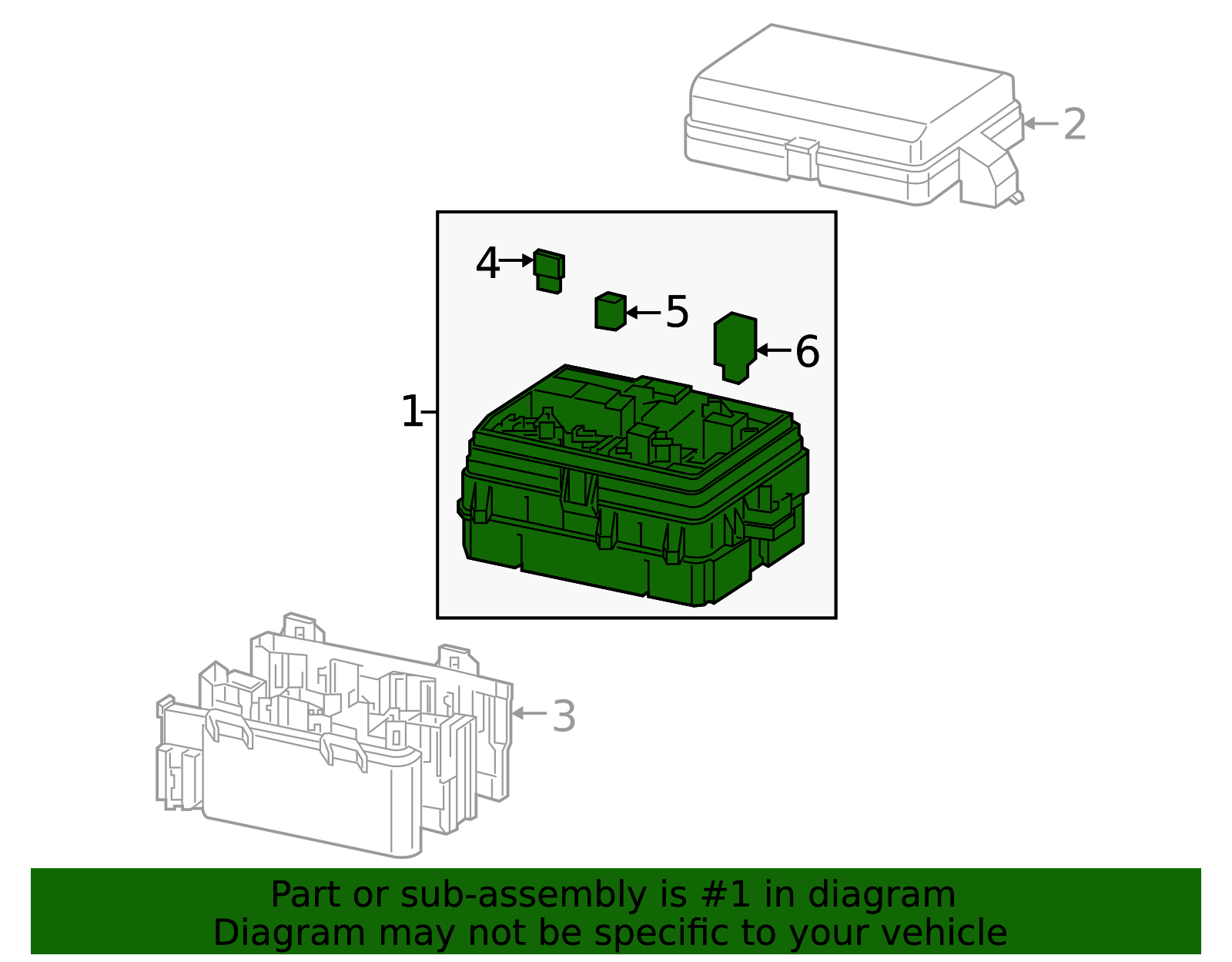 2

4

5

6

1

3

Part or sub-assembly is #1 in diagram
Diagram may not be specific to your vehicle