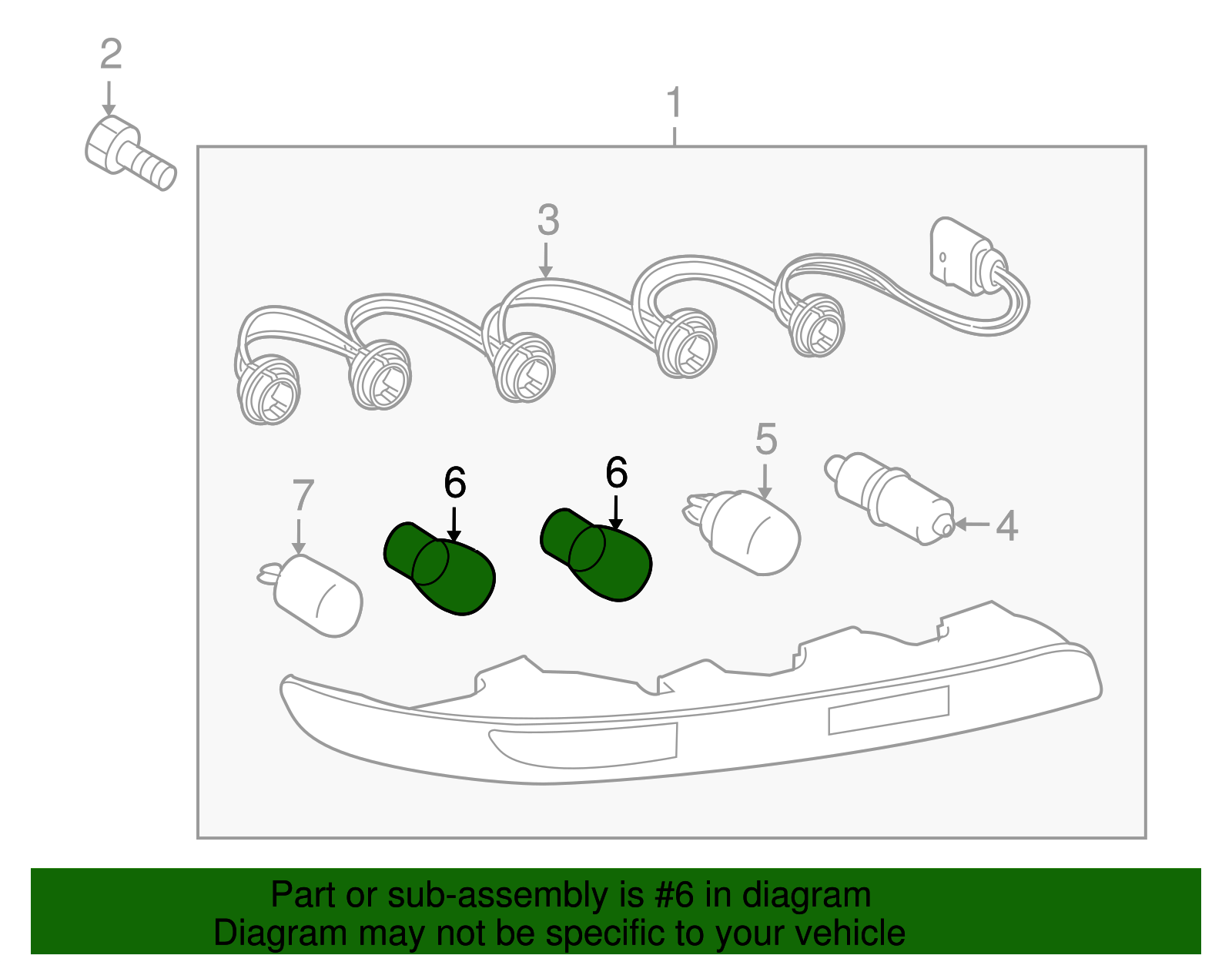 2

1

3

5

6

6

7

4

Part or sub-assembly is #6 in diagram
Diagram may not be specific to your vehicle