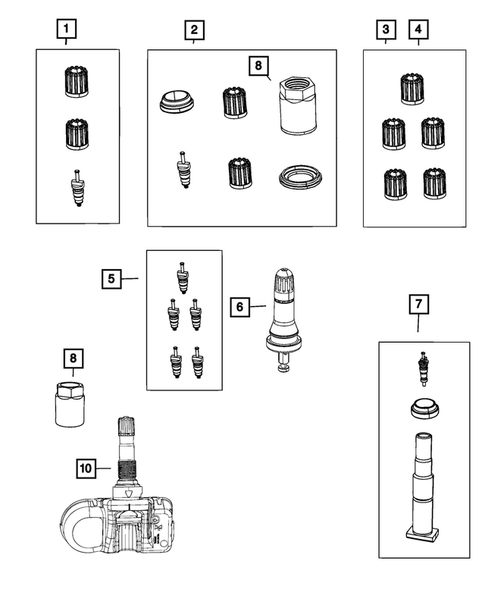 1
2
8
3
4
5
6
7
8
10