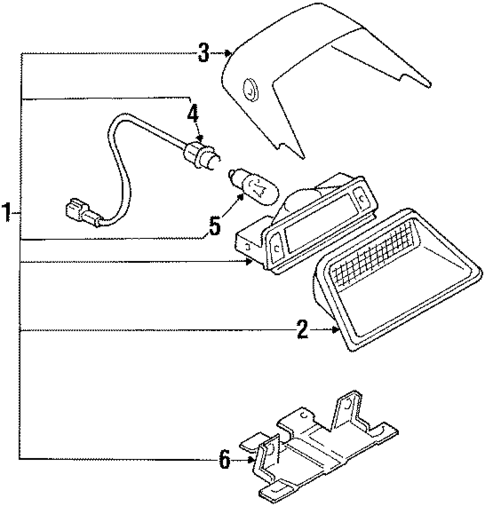 3
4
1
5
2
6