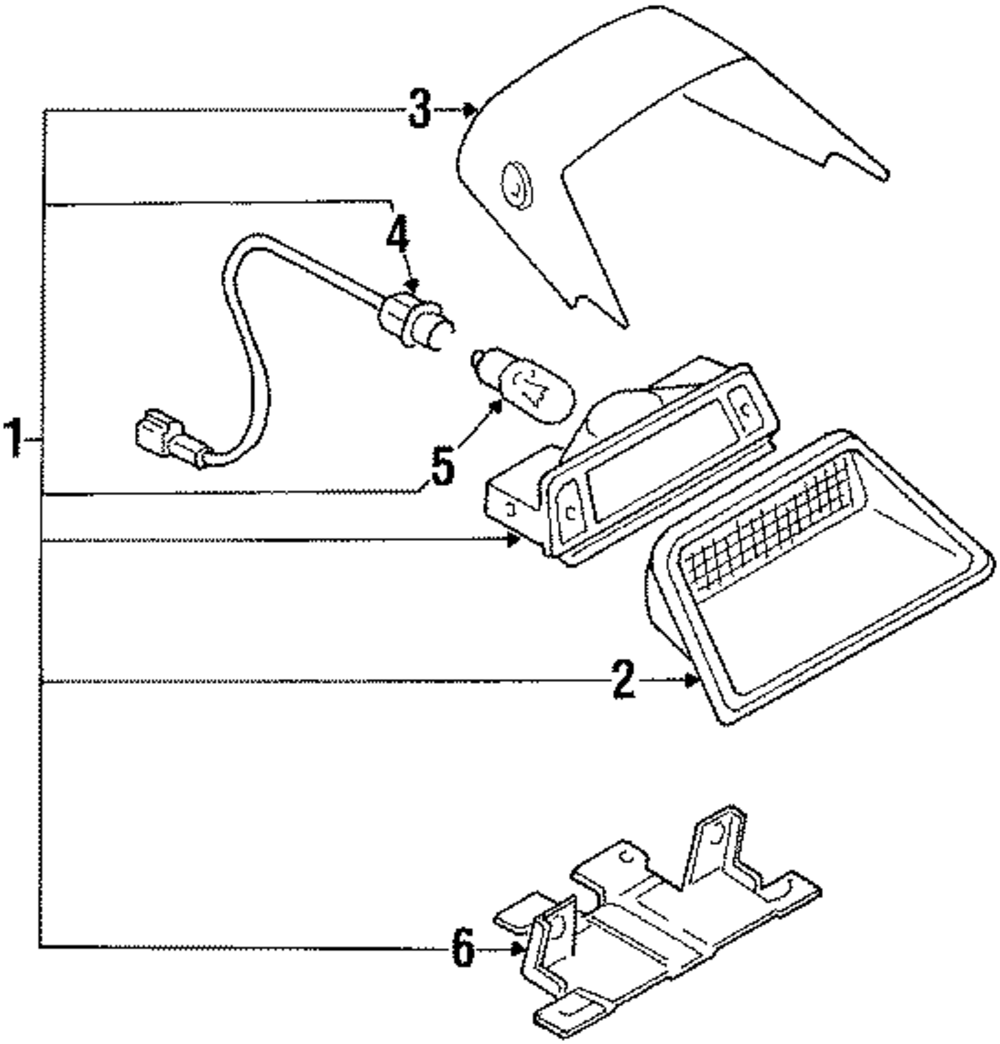 3
4
1
5
2
6