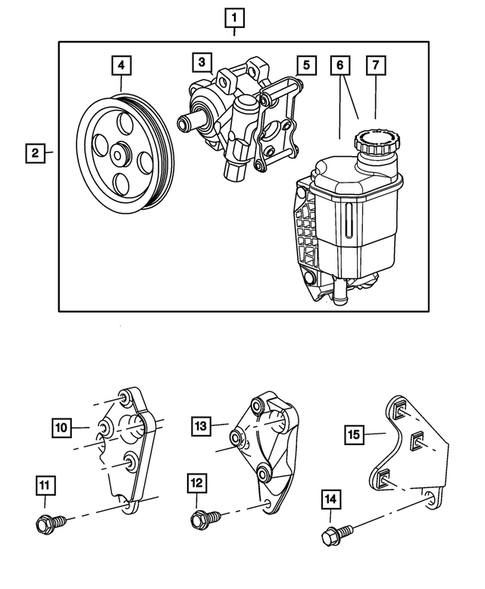 1
2
4
3
5
6
7
10
13
15
11
12
14