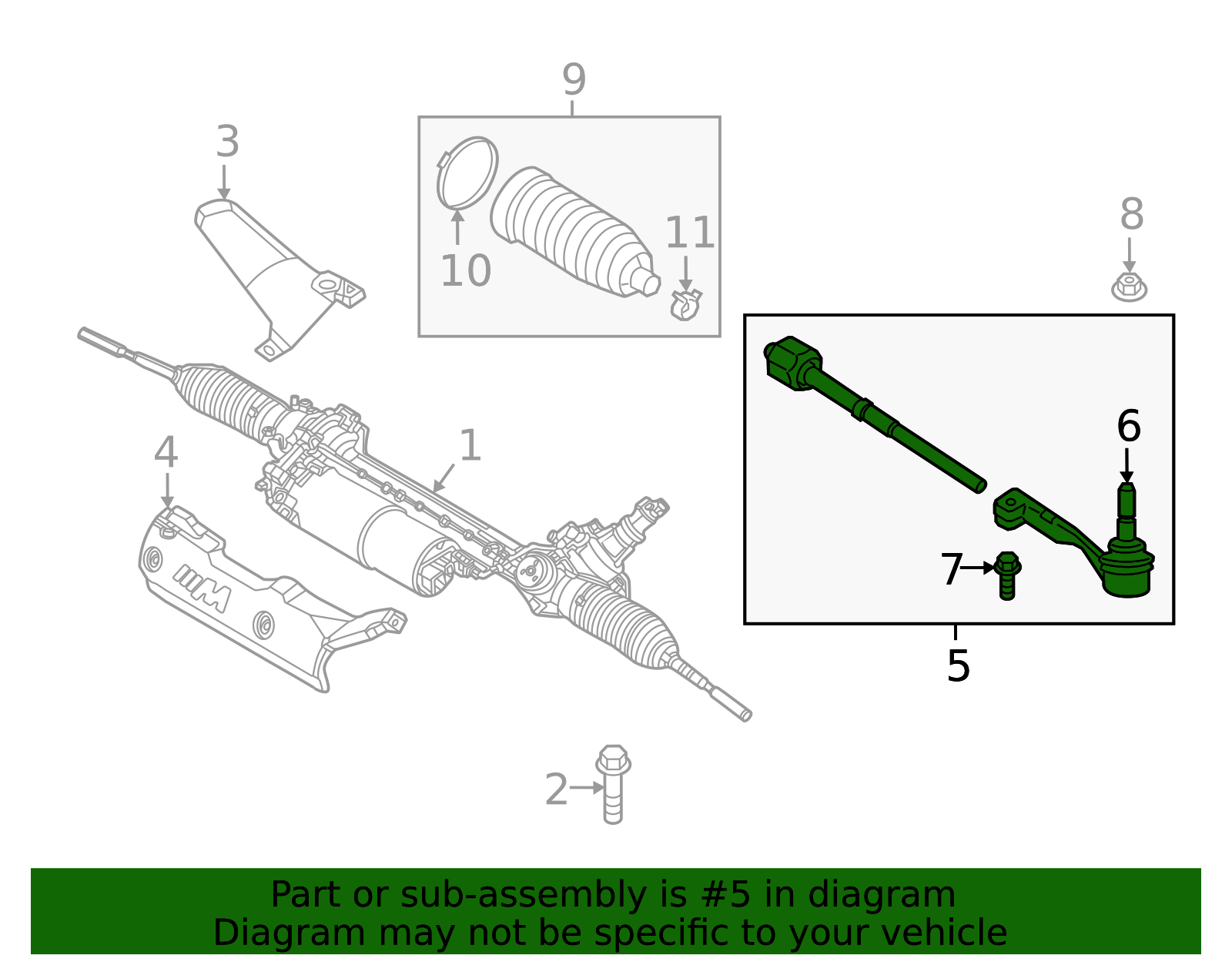 9

3

10

11

8

1

4

6

7

5

2

Part or sub-assembly is #5 in diagram
Diagram may not be specific to your vehicle