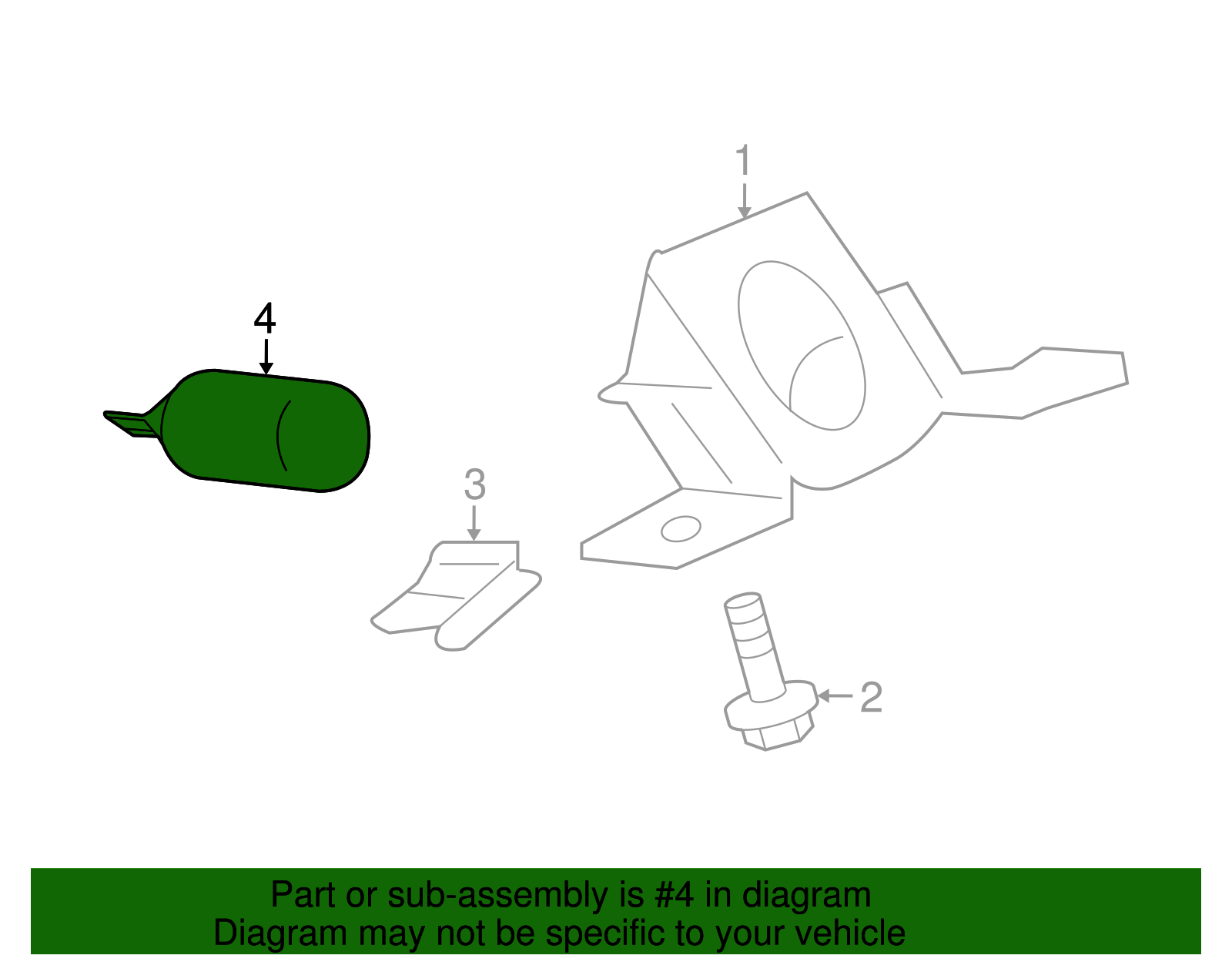 1

4

3

2

Part or sub-assembly is #4 in diagram
Diagram may not be specific to your vehicle