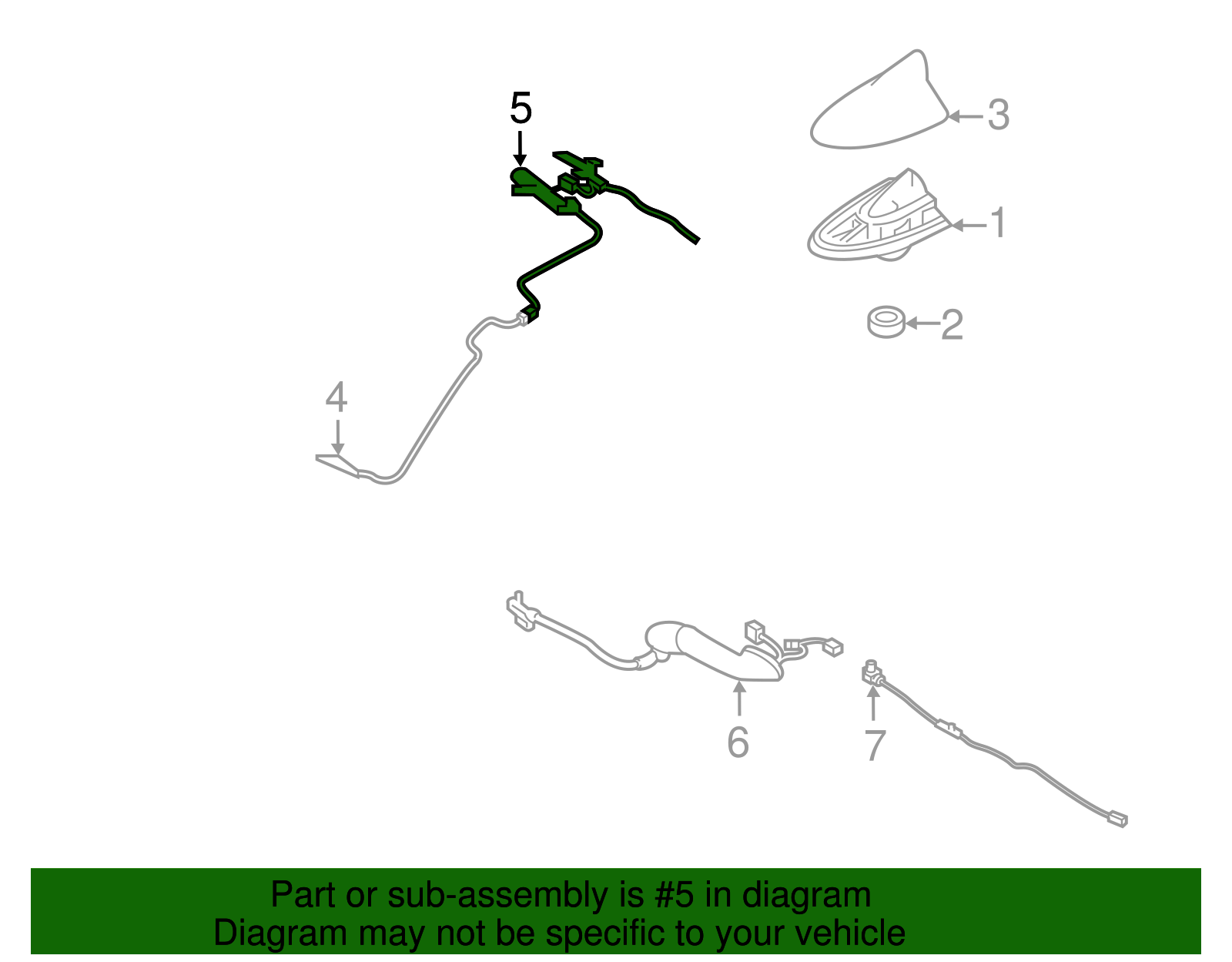 5
3
1
2
4
6
7
Part or sub-assembly is #5 in diagram
Diagram may not be specific to your vehicle