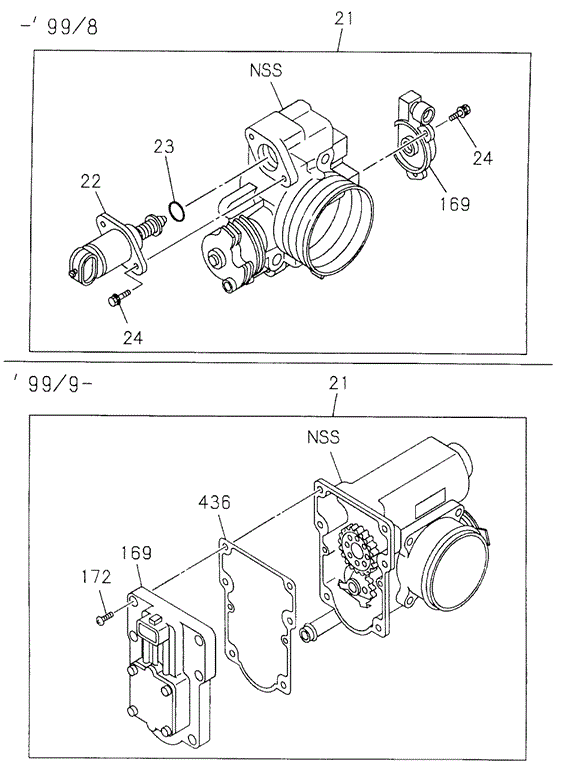 -' 99/8

21

NSS

23

22

24

169

24

' 99/9-

21

NSS

436

169

172