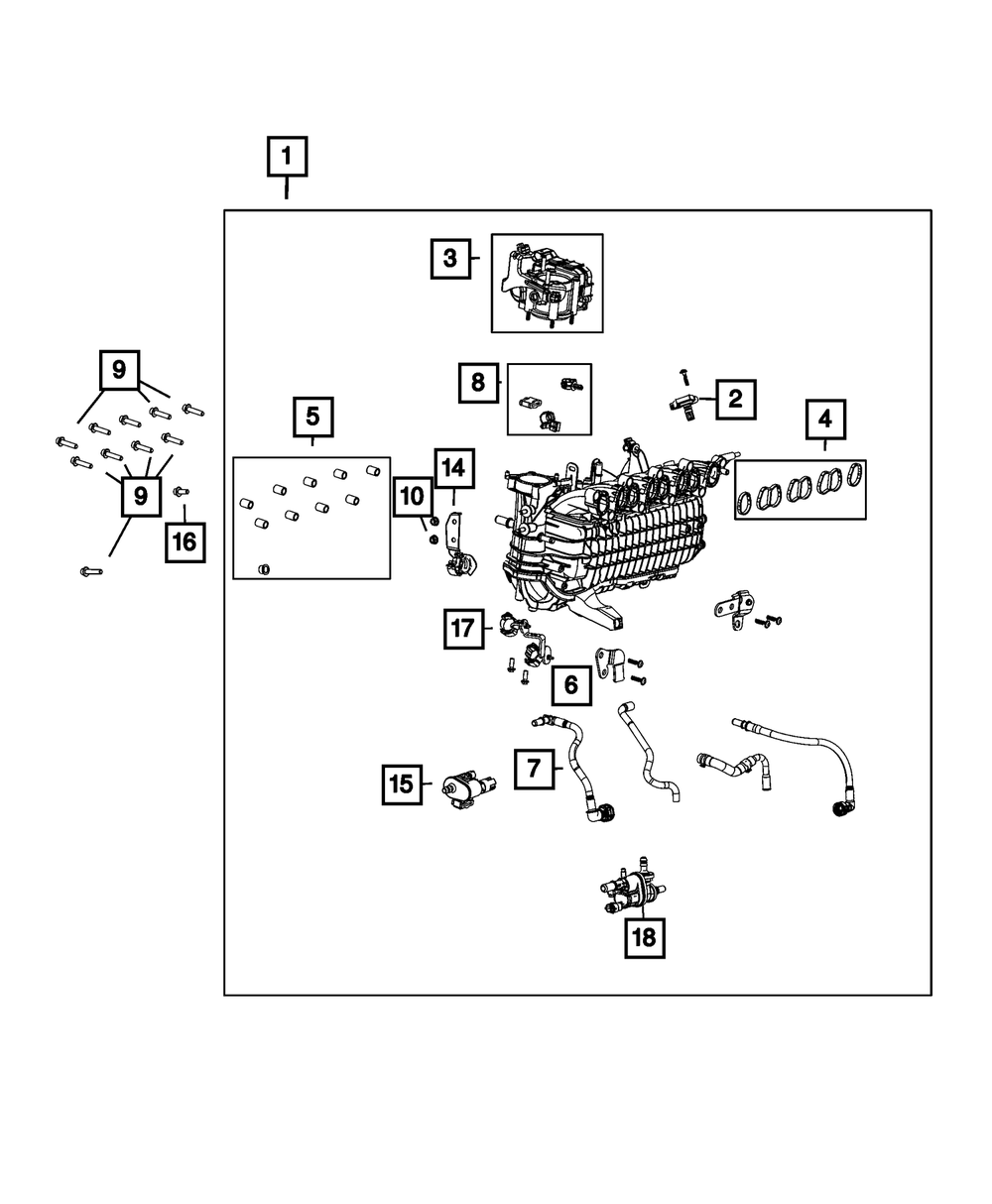 1

3

9

8

2

5

4

14

10

9

16

17

6

7

15

18